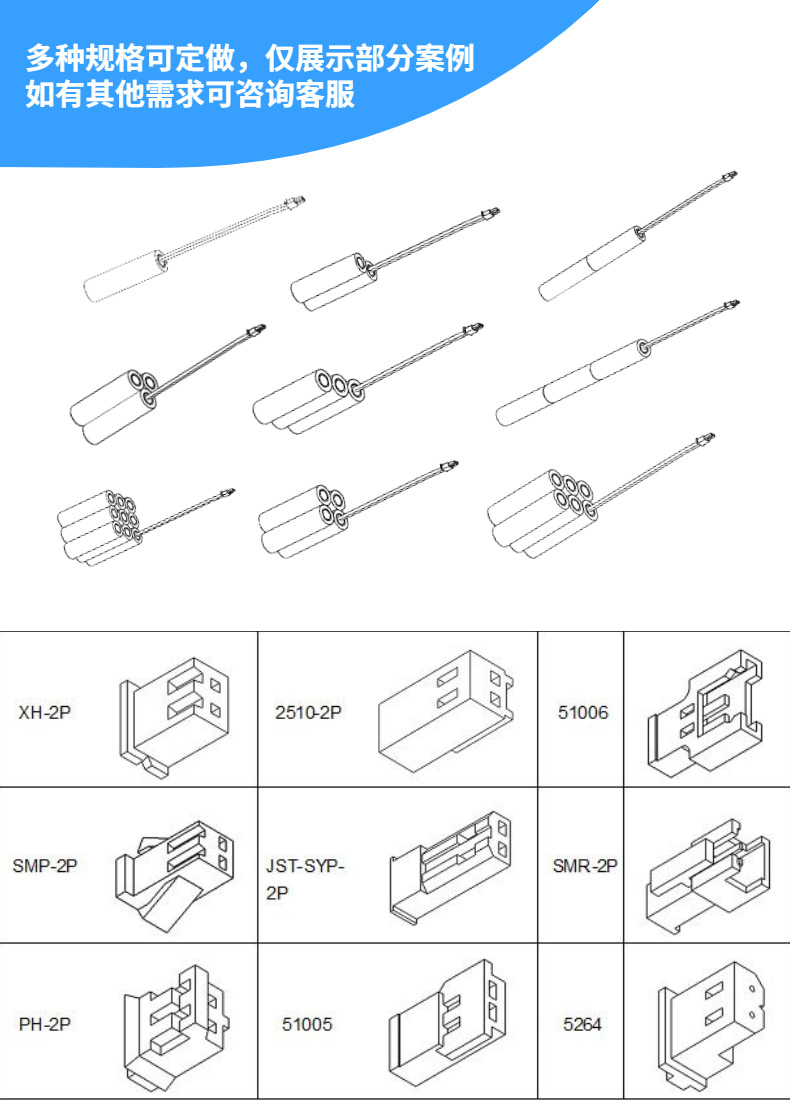 多种规格可定做，仅展示部分案例
如有其他需求可咨询客服

| XH-2P | | 2510-2P | | 51006 | |
|---|---|---|---|---|---|
| SMP-2P | | JST-SYP-2P | | SMR-2P | |
| PH-2P | | 51005 | | 5264 | |