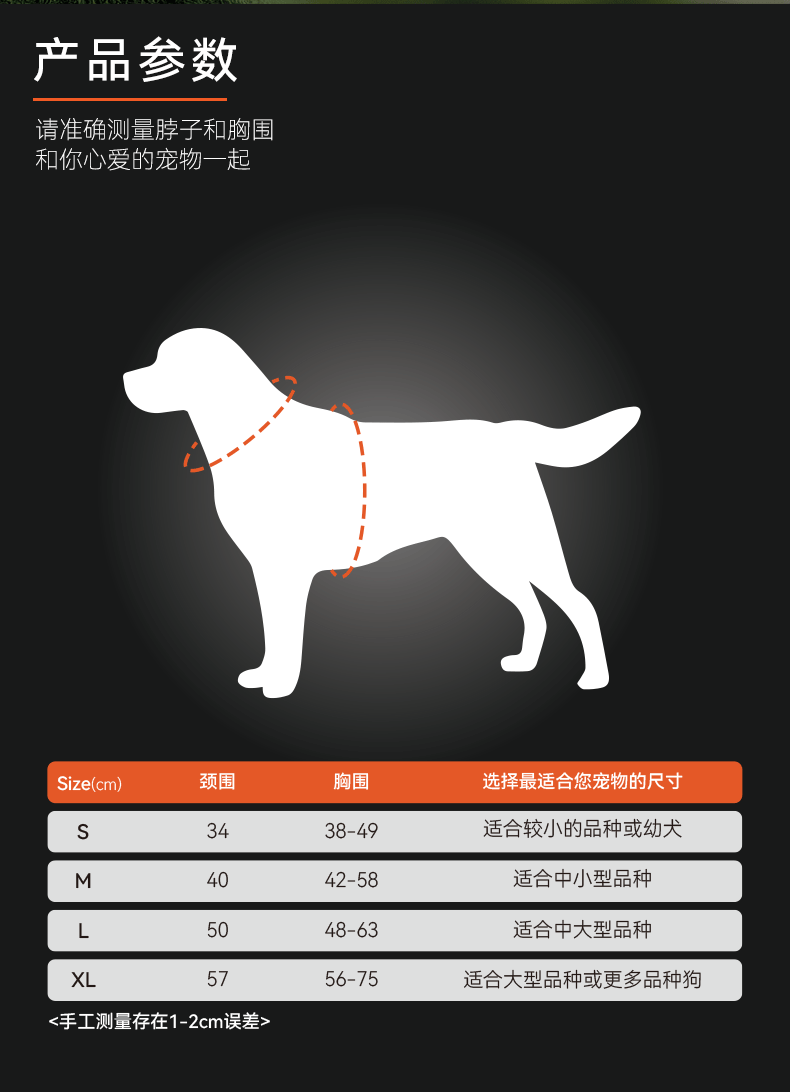 产品参数

请准确测量脖子和胸围
和你心爱的宠物一起

| Size(cm) | 颈围 | 胸围 | 选择最适合您宠物的尺寸 |
|---|---|---|---|
| S | 34 | 38-49 | 适合较小的品种或幼犬 |
| M | 40 | 42-58 | 适合中小型品种 |
| L | 50 | 48-63 | 适合中大型品种 |
| XL | 57 | 56-75 | 适合大型品种或更多品种狗 |

<手工测量存在1-2cm误差>