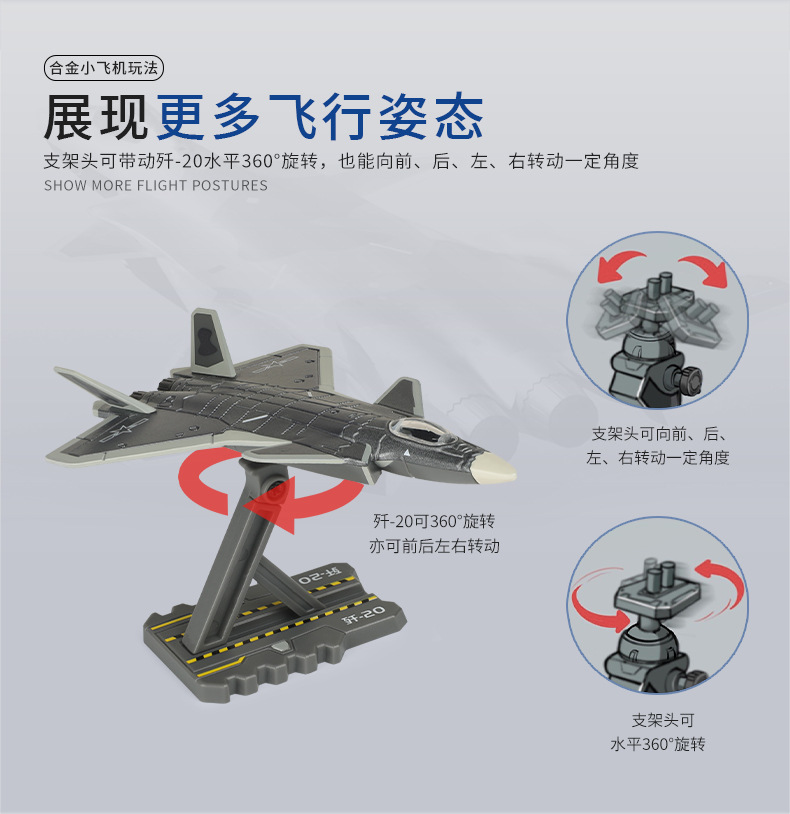 合金小飞机玩法

展现更多飞行姿态

支架头可带动歼-20水平360°旋转，也能向前、后、左、右转动一定角度

SHOW MORE FLIGHT POSTURES

支架头可向前、后、左、右转动一定角度

歼-20可360°旋转
亦可前后左右转动

歼-20

歼-20

支架头可
水平360°旋转