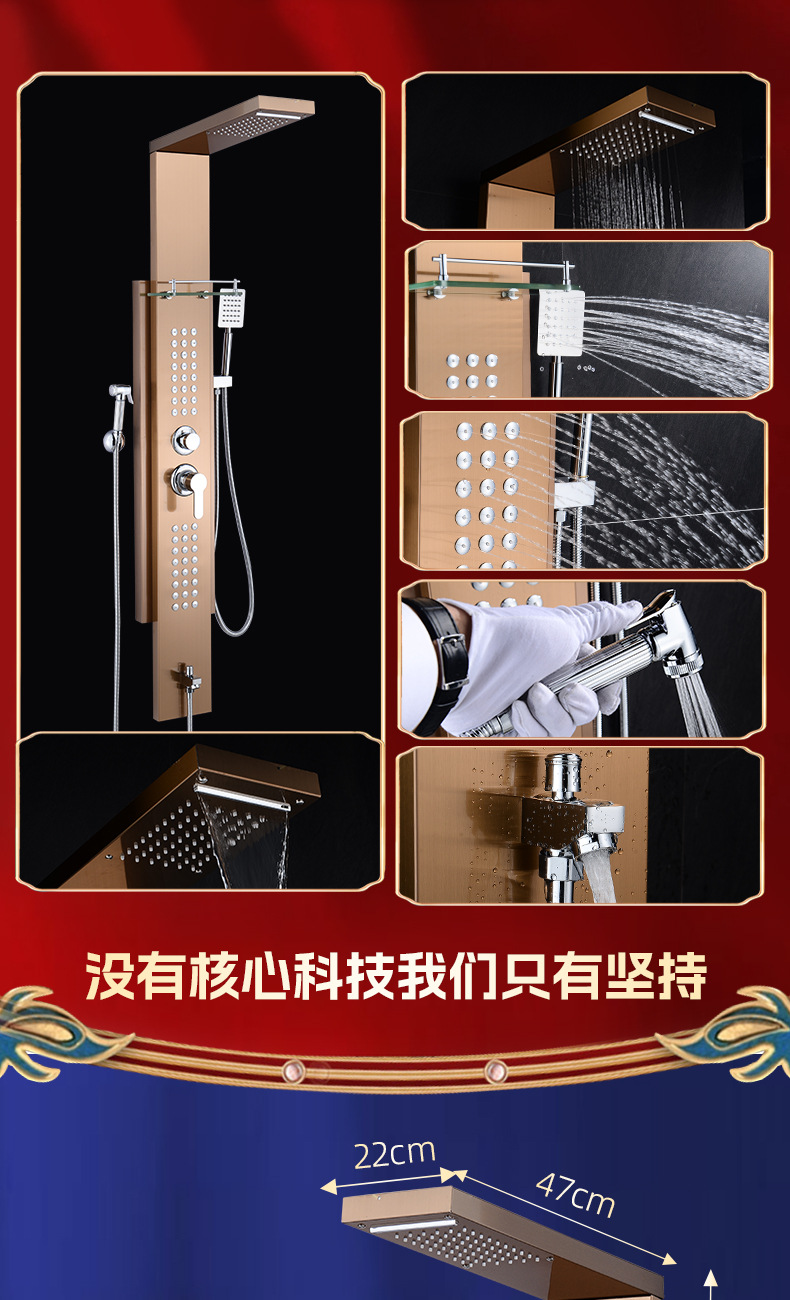 没有核心科技我们只有坚持

22cm

47cm