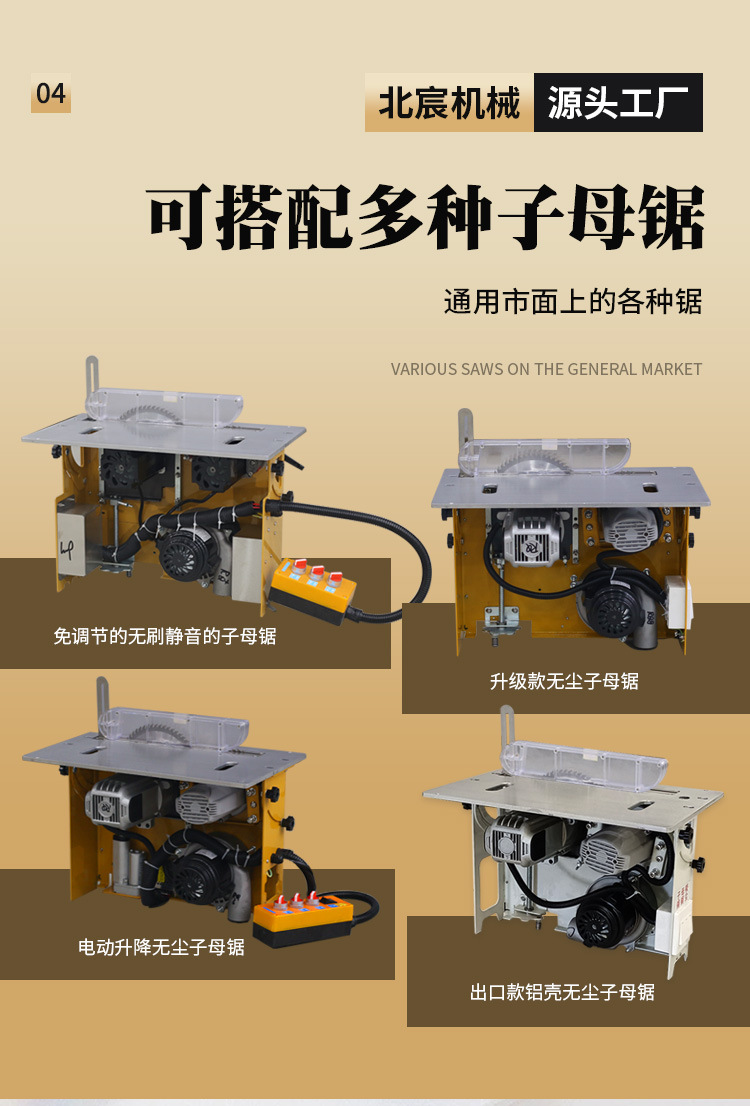 04

北宸机械 源头工厂

可搭配多种子母锯

通用市面上的各种锯

VARIOUS SAWS ON THE GENERAL MARKET

4

免调节的无刷静音的子母锯

升级款无尘子母锯

电动升降无尘子母锯

出口款铝壳无尘子母锯