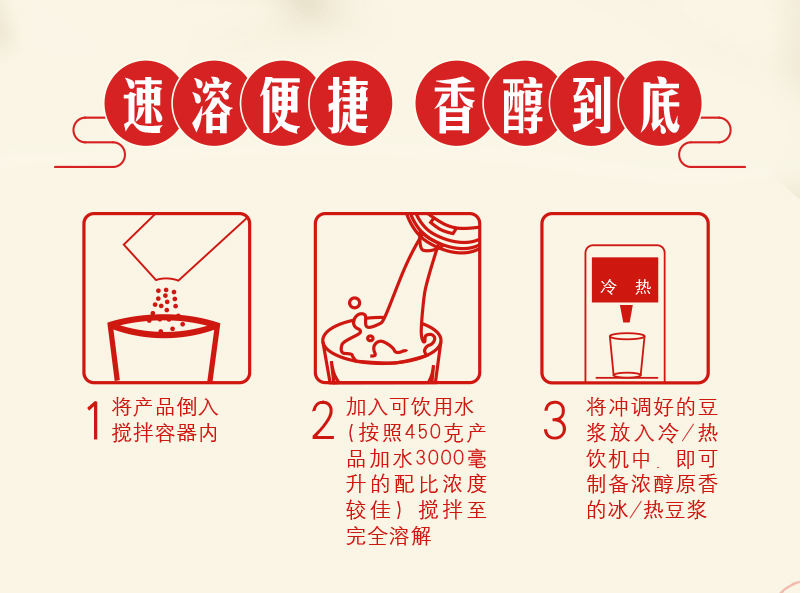 速溶便捷 香醇到底

冷 热

1 将产品倒入搅拌容器内

2 加入可饮用水（按照450克产品加水3000毫升的配比浓度较佳）搅拌至完全溶解

3 将冲调好的豆浆放入冷/热饮机中，即可制备浓醇原香的冰/热豆浆