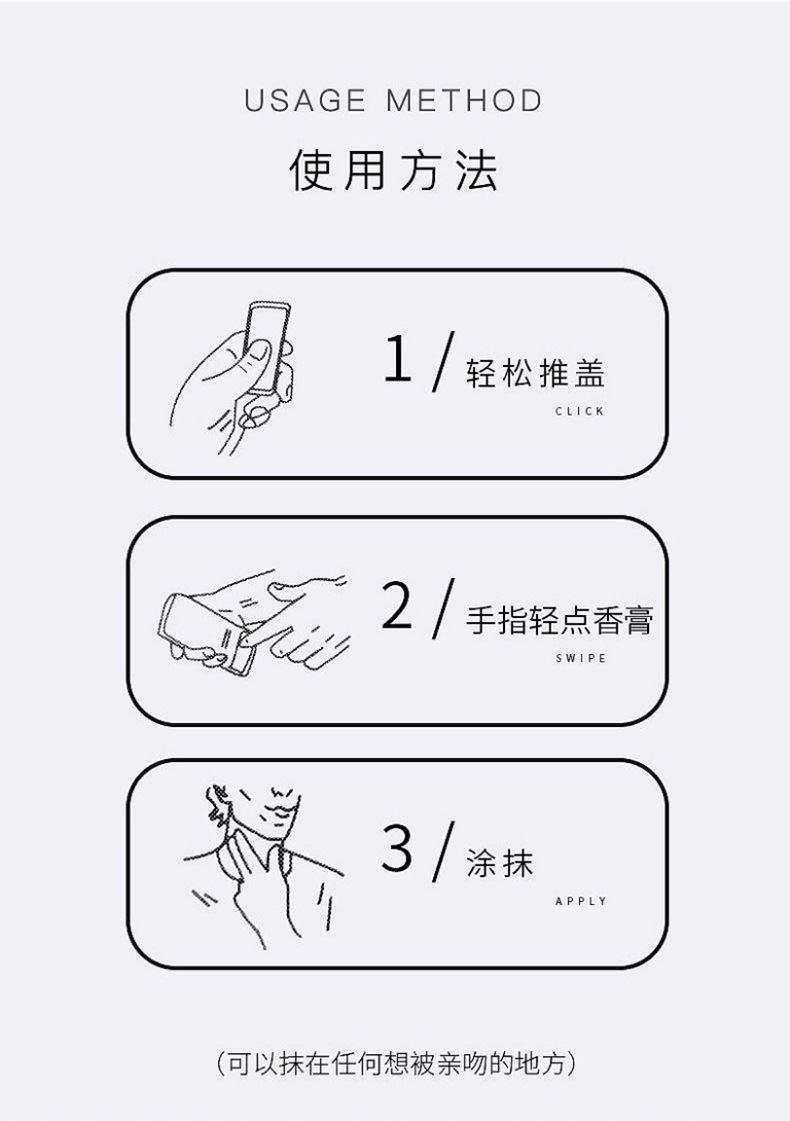 USAGE METHOD
使用方法

1 / 轻松推盖
CLICK

2 / 手指轻点香膏
SWIPE

3 / 涂抹
APPLY

(可以抹在任何想被亲吻的地方)