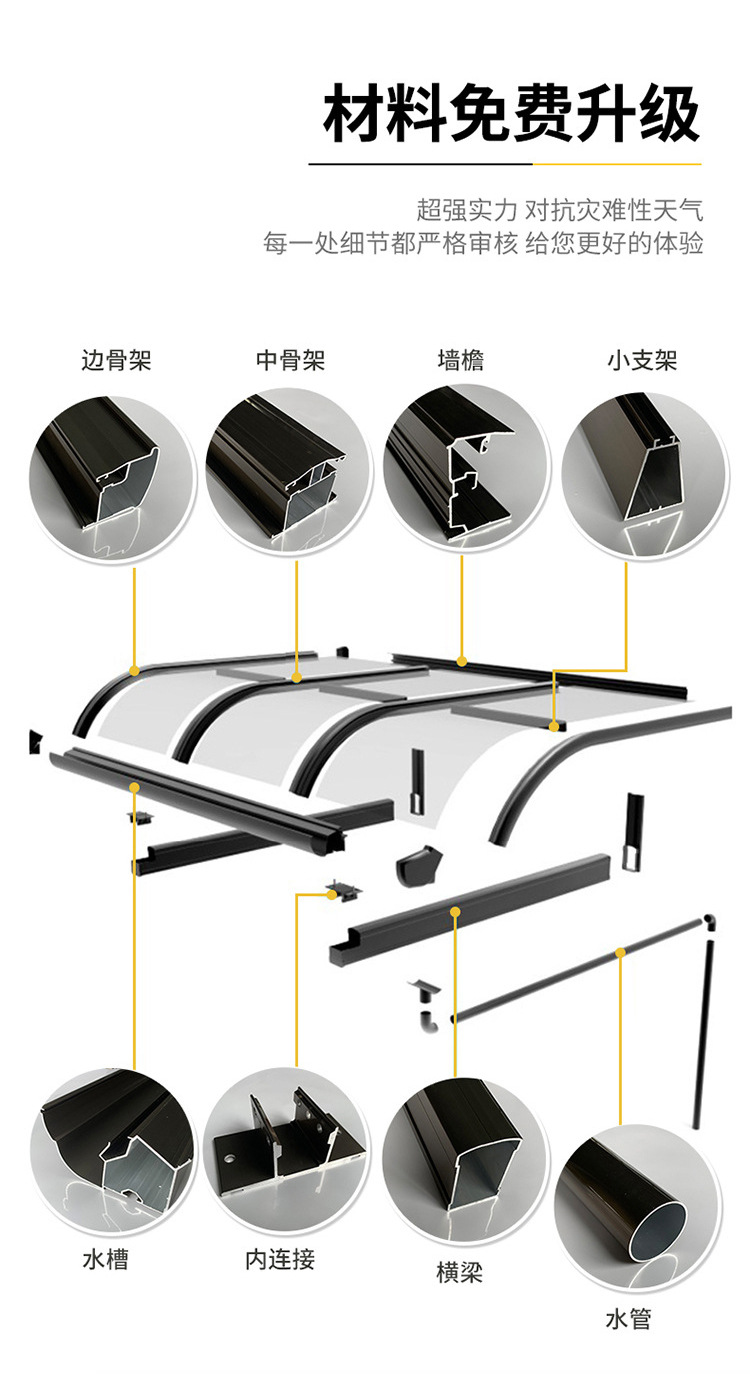 材料免费升级

超强实力 对抗灾难性天气
每一处细节都严格审核 给您更好的体验

边骨架
中骨架
墙檐
小支架

水槽
内连接
横梁
水管