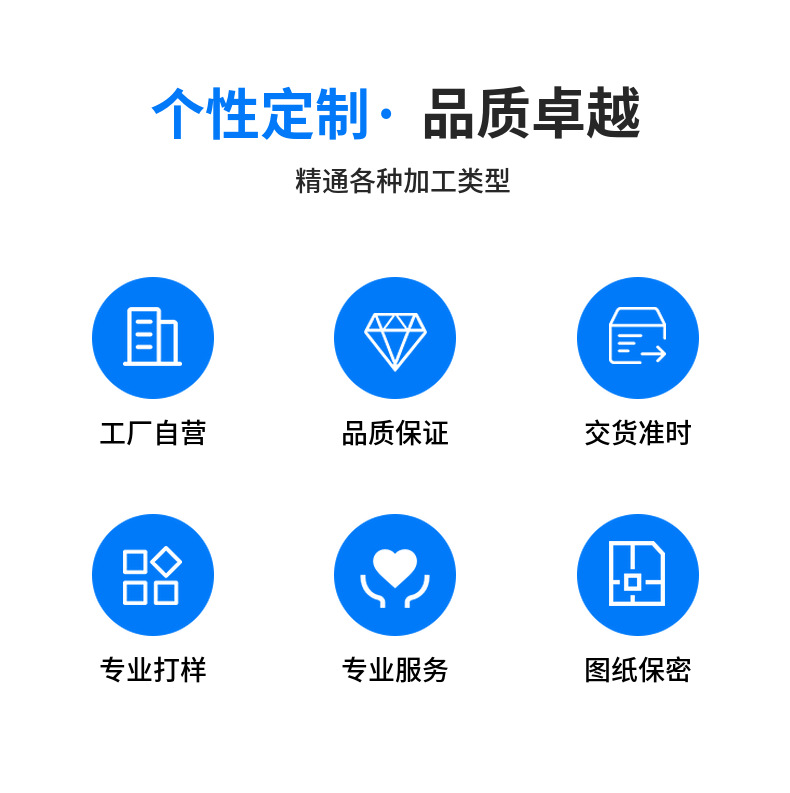 个性定制· 品质卓越

精通各种加工类型

工厂自营

品质保证

交货准时

专业打样

专业服务

图纸保密