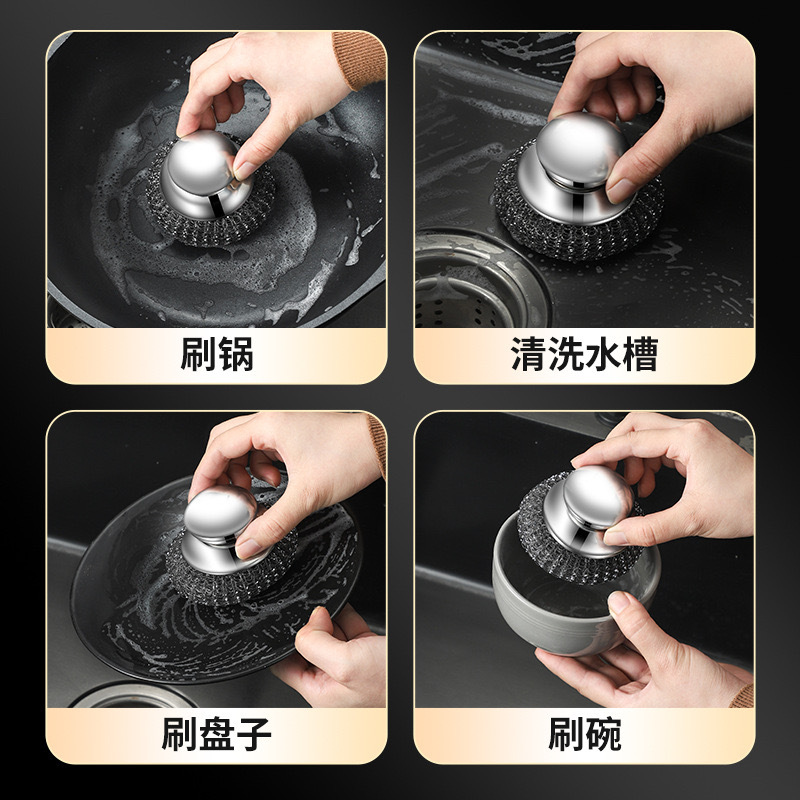 刷锅

清洗水槽

刷盘子

刷碗