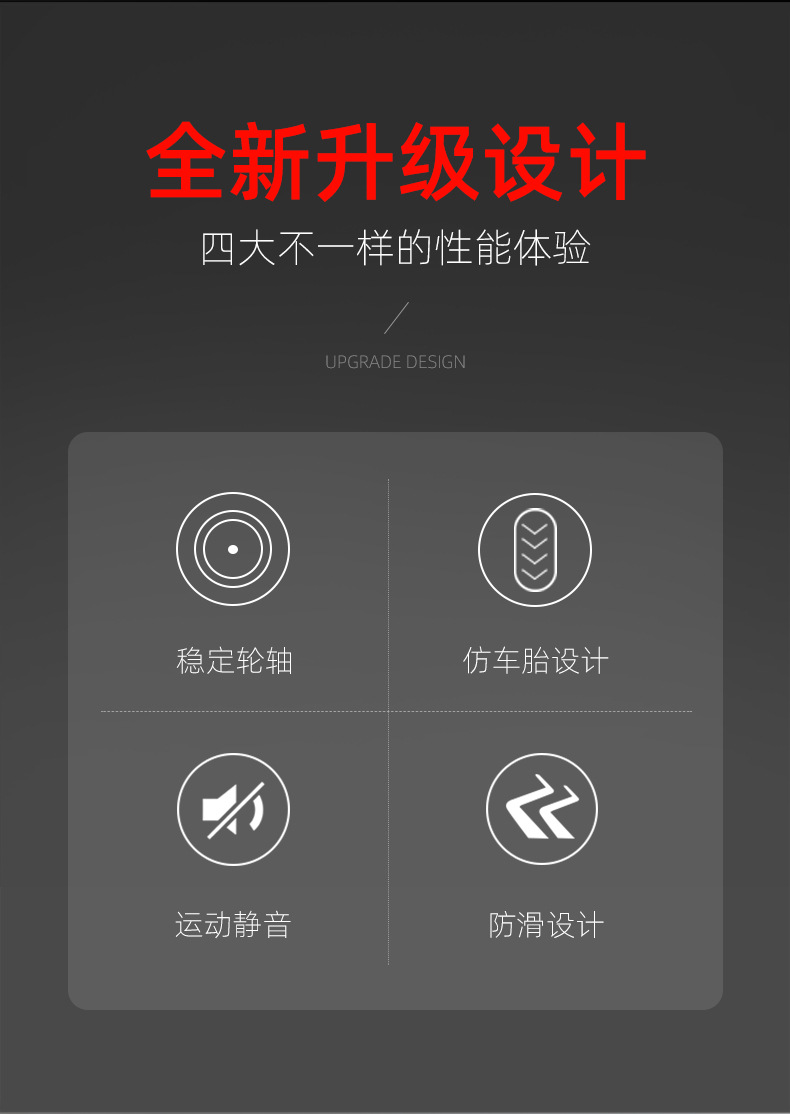 全新升级设计

四大不一样的性能体验

UPGRADE DESIGN

稳定轮轴

仿车胎设计

运动静音

防滑设计