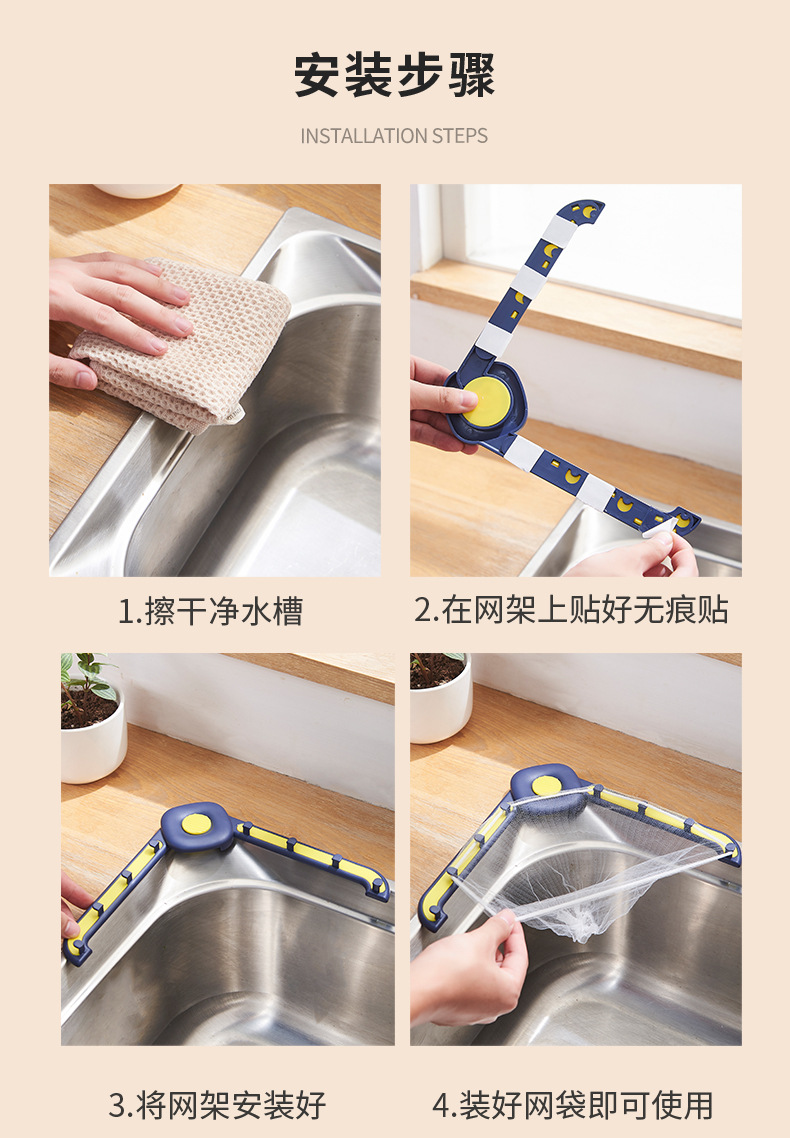 安装步骤

INSTALLATION STEPS

1.擦干净水槽

2.在网架上贴好无痕贴

3.将网架安装好

4.装好网袋即可使用