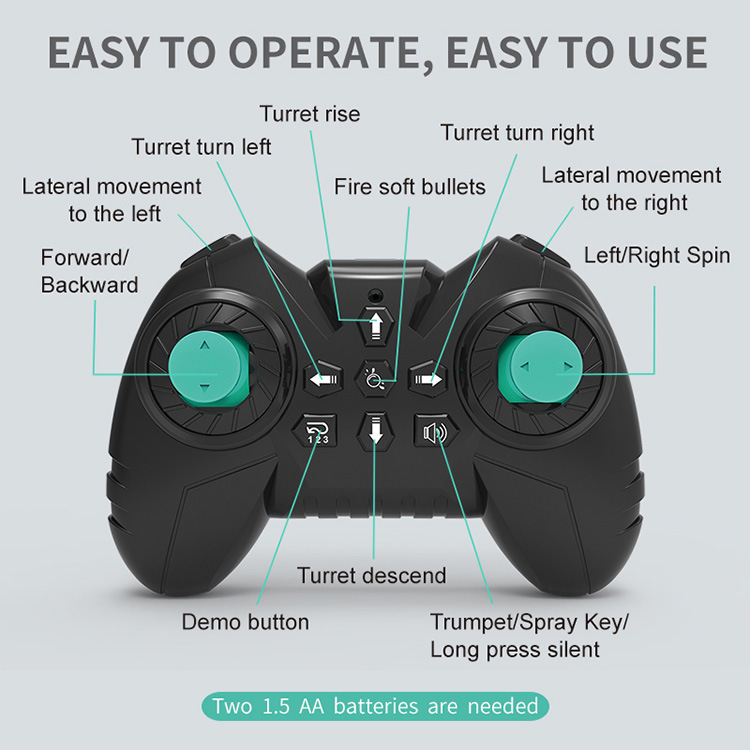 EASY TO OPERATE, EASY TO USE

Turret rise

Turret turn left

Turret turn right

Lateral movement to the left

Fire soft bullets

Lateral movement to the right

Forward/ Backward

Left/Right Spin

123

Turret descend

Demo button

Trumpet/Spray Key/ Long press silent

Two 1.5 AA batteries are needed