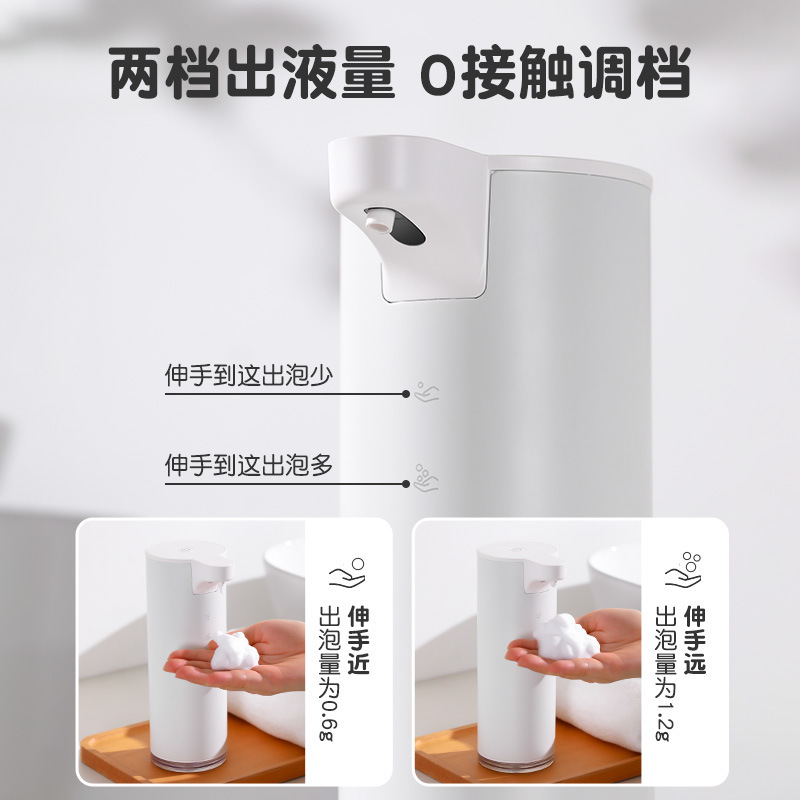 两档出液量 0接触调档

伸手到这出泡少

伸手到这出泡多

伸手近
出泡量为0.6g

伸手远
出泡量为1.2g