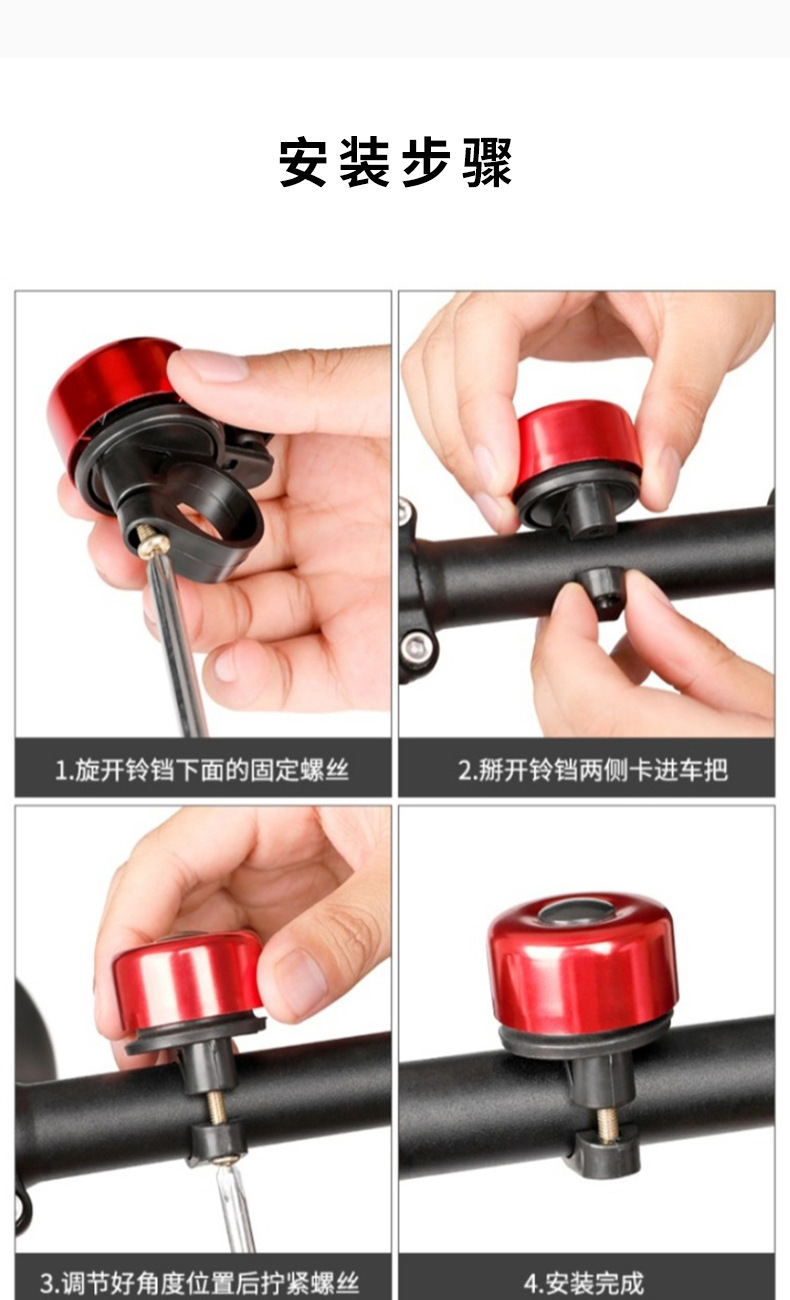 安装步骤

1.旋开铃铛下面的固定螺丝

2.掰开铃铛两侧卡进车把

3.调节好角度位置后拧紧螺丝

4.安装完成