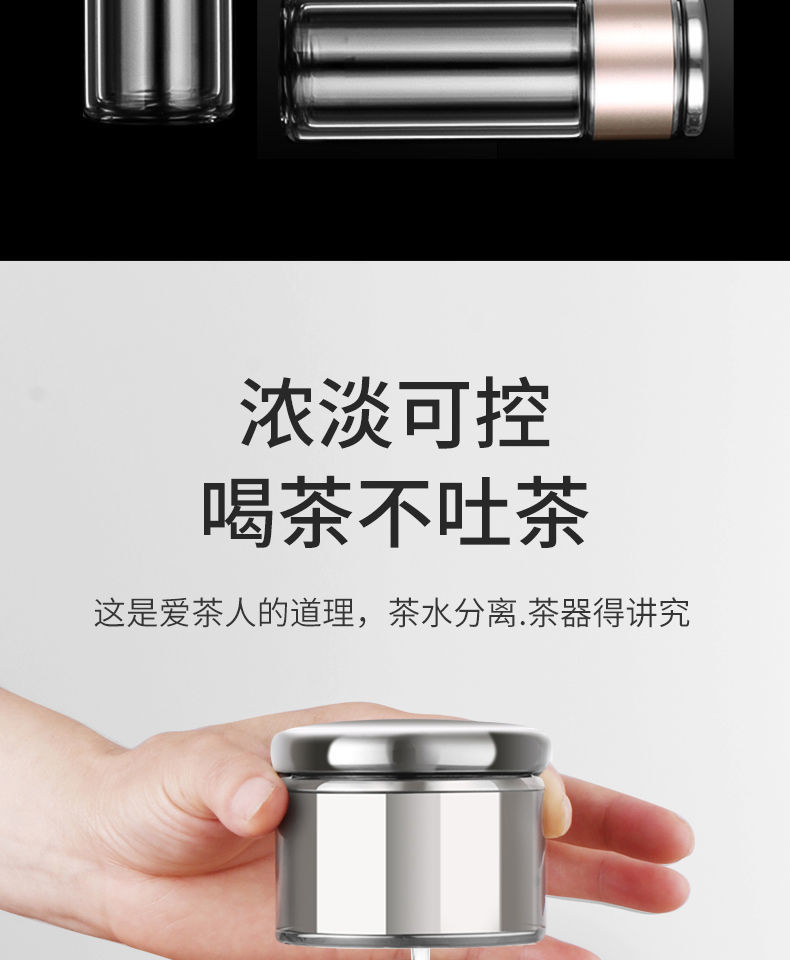 浓淡可控
喝茶不吐茶

这是爱茶人的道理，茶水分离.茶器得讲究