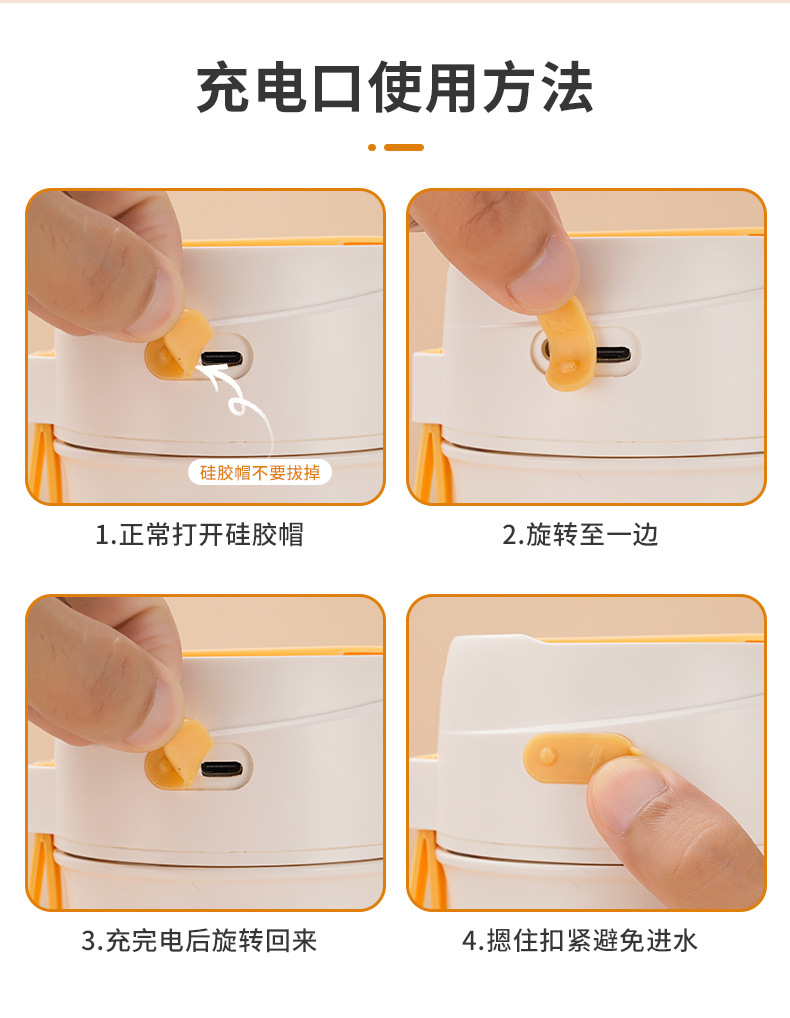 充电口使用方法

硅胶帽不要拔掉

1.正常打开硅胶帽

2.旋转至一边

3.充完电后旋转回来

4.摁住扣紧避免进水