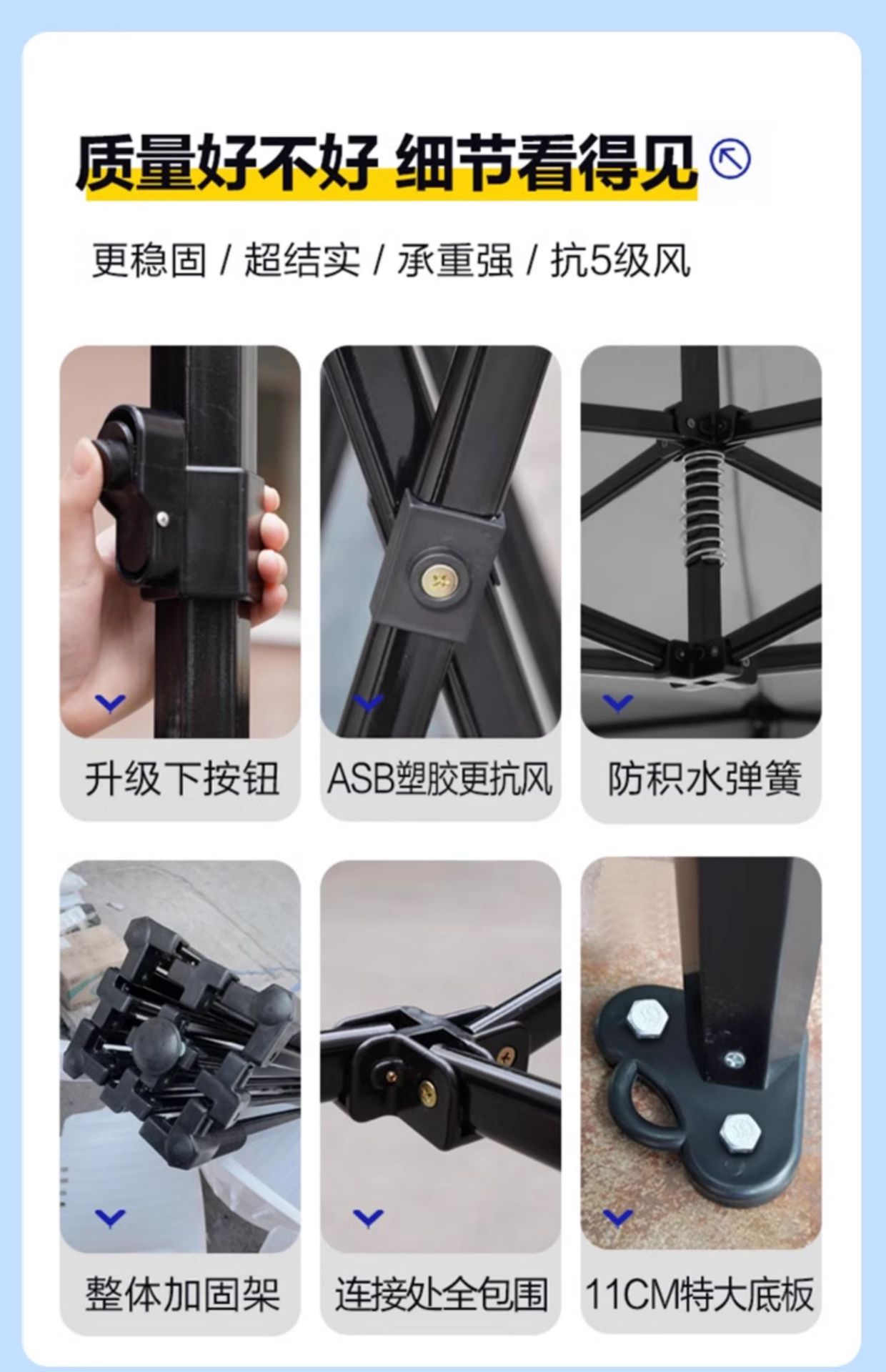 质量好不好 细节看得见

更稳固 / 超结实 / 承重强 / 抗5级风

升级下按钮

ASB塑胶更抗风

防积水弹簧

整体加固架

连接处全包围

11CM特大底板