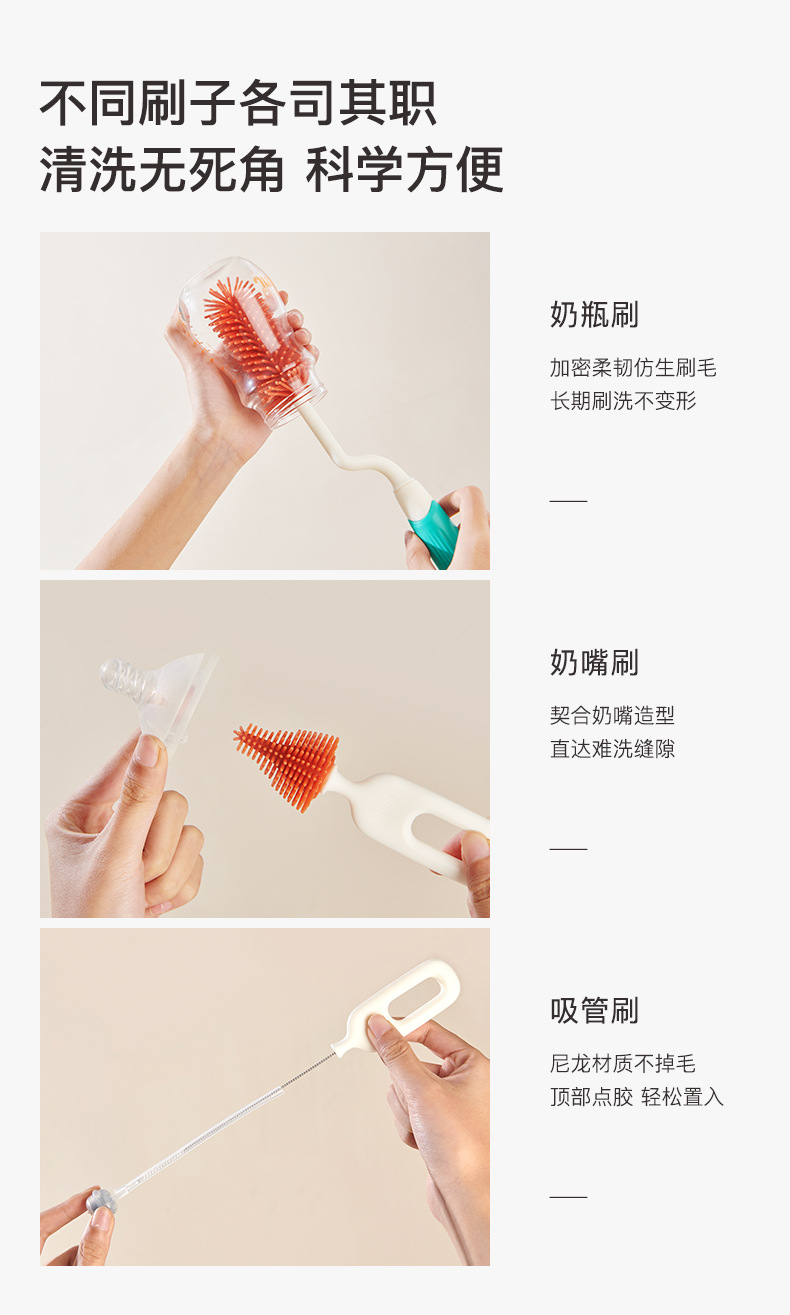 不同刷子各司其职
清洗无死角 科学方便

奶瓶刷

加密柔韧仿生刷毛
长期刷洗不变形

奶嘴刷

契合奶嘴造型
直达难洗缝隙

吸管刷

尼龙材质不掉毛
顶部点胶 轻松置入