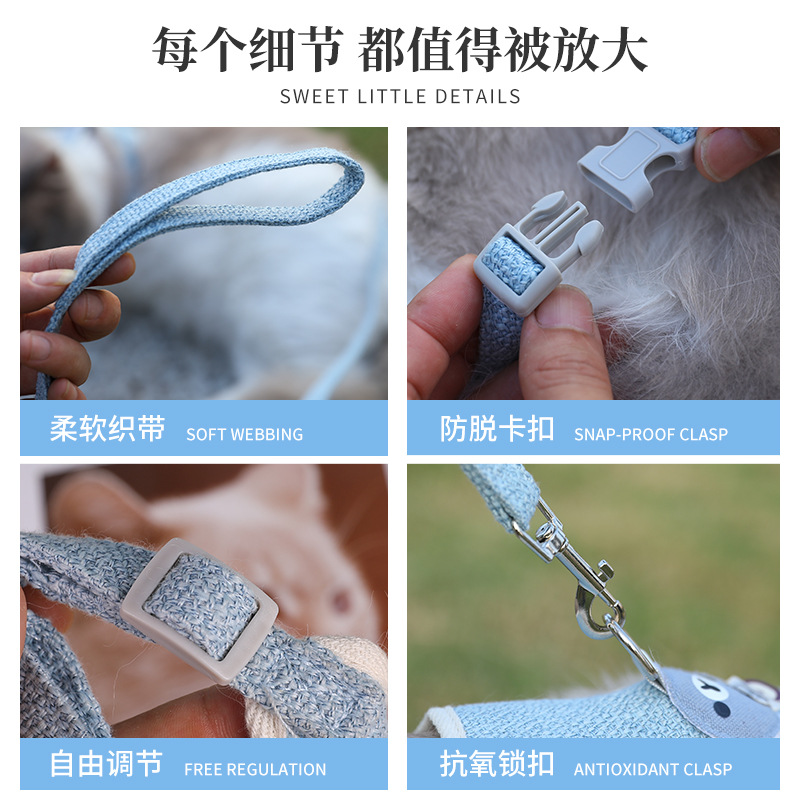 每个细节 都值得被放大

SWEET LITTLE DETAILS

柔软织带 SOFT WEBBING

防脱卡扣 SNAP-PROOF CLASP

自由调节 FREE REGULATION

抗氧锁扣 ANTIOXIDANT CLASP