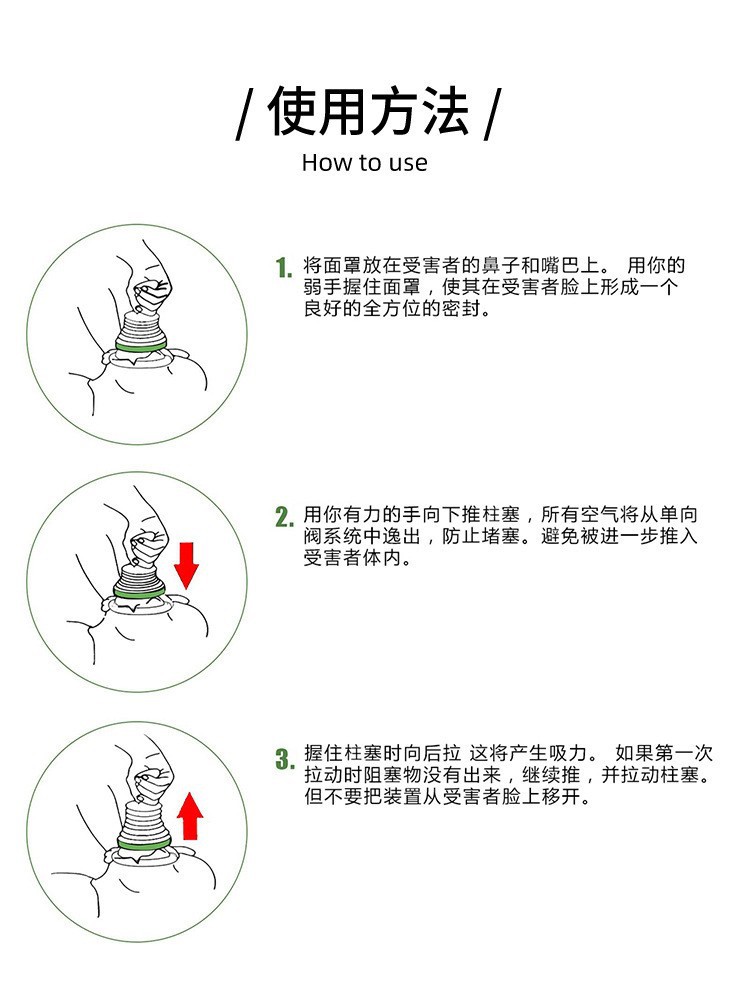 / 使用方法 /
How to use

1. 将面罩放在受害者的鼻子和嘴巴上。 用你的弱手握住面罩，使其在受害者脸上形成一个良好的全方位的密封。

2. 用你有力的手向下推柱塞，所有空气将从单向阀系统中逸出，防止堵塞。避免被进一步推入受害者体内。

3. 握住柱塞时向后拉 这将产生吸力。 如果第一次拉动时阻塞物没有出来，继续推，并拉动柱塞。但不要把装置从受害者脸上移开。