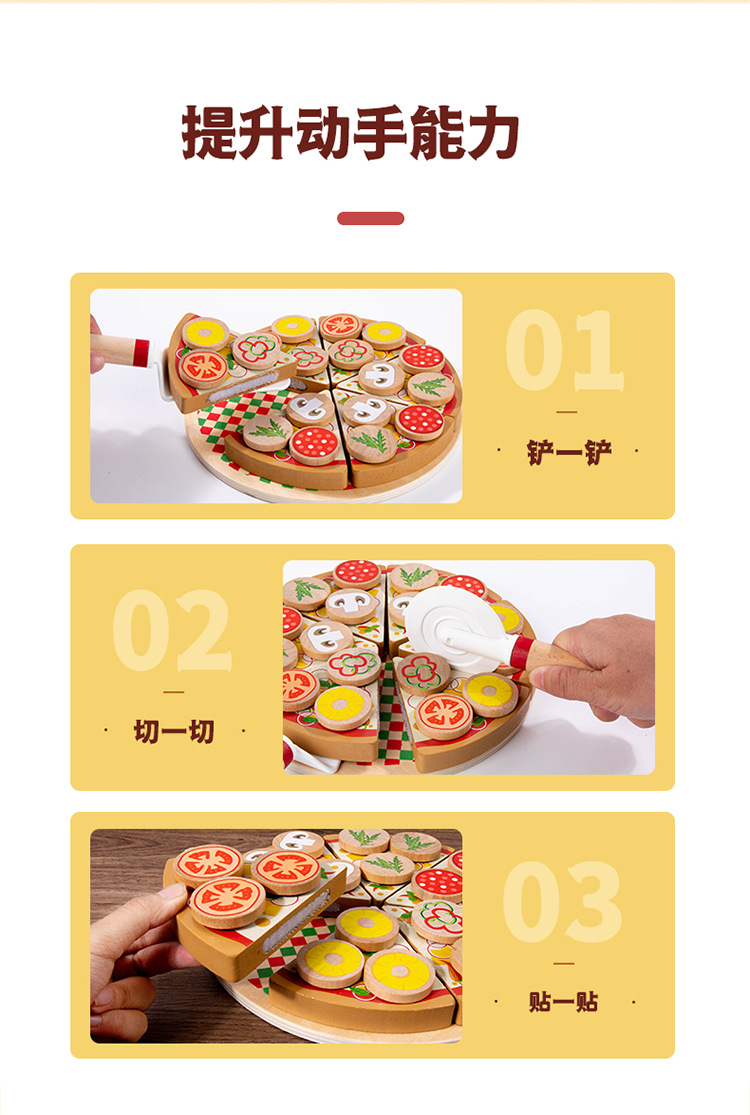 提升动手能力

01

· 铲一铲 ·

02

· 切一切 ·

03

· 贴一贴 ·