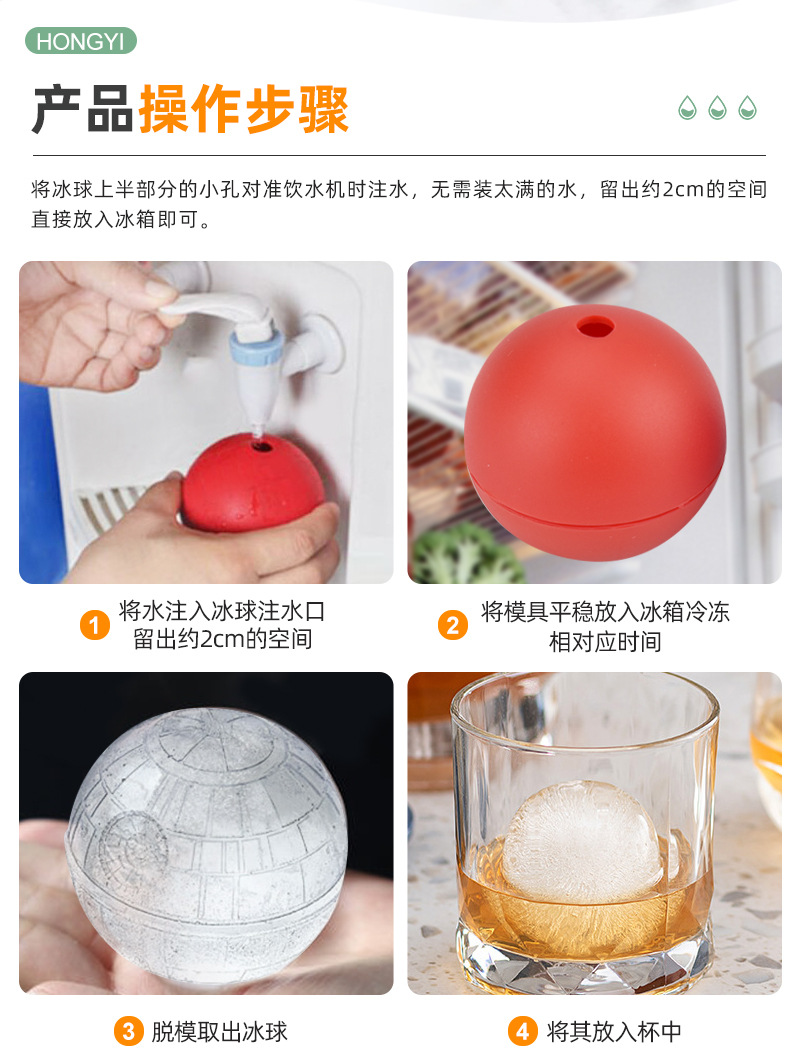 HONGYI

产品操作步骤

将冰球上半部分的小孔对准饮水机时注水，无需装太满的水，留出约2cm的空间直接放入冰箱即可。

1 将水注入冰球注水口 留出约2cm的空间

2 将模具平稳放入冰箱冷冻 相对应时间

3 脱模取出冰球

4 将其放入杯中