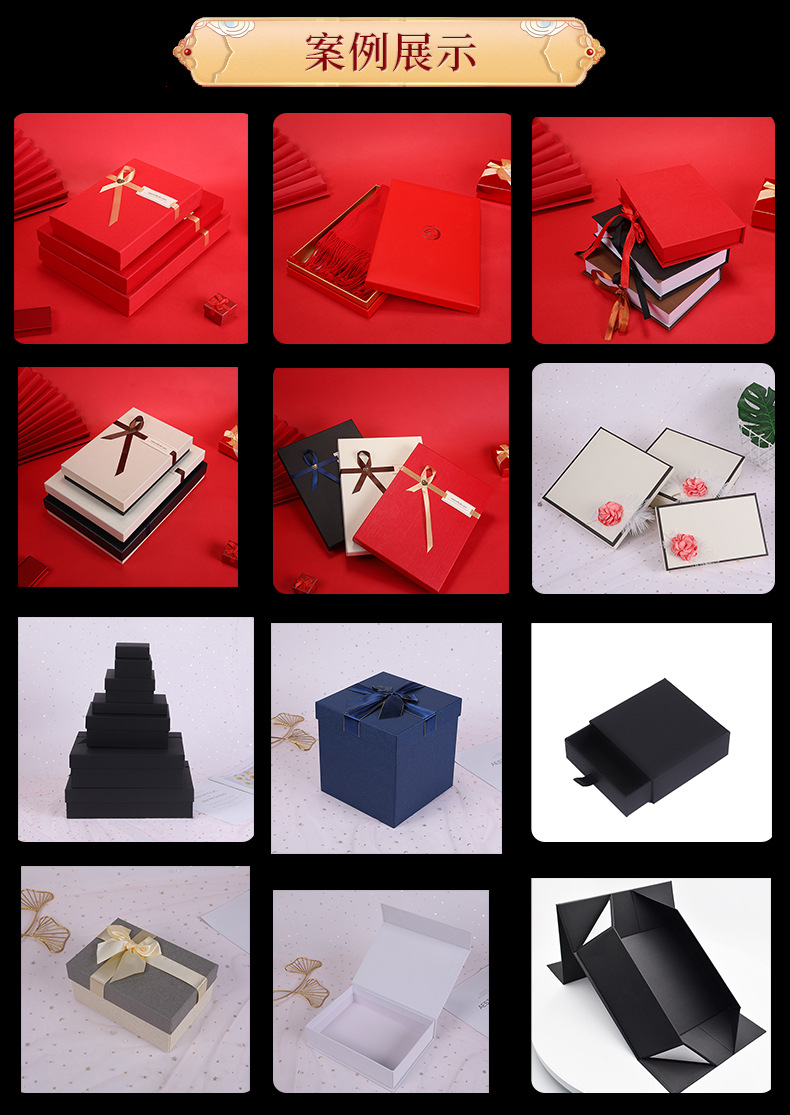 案例展示