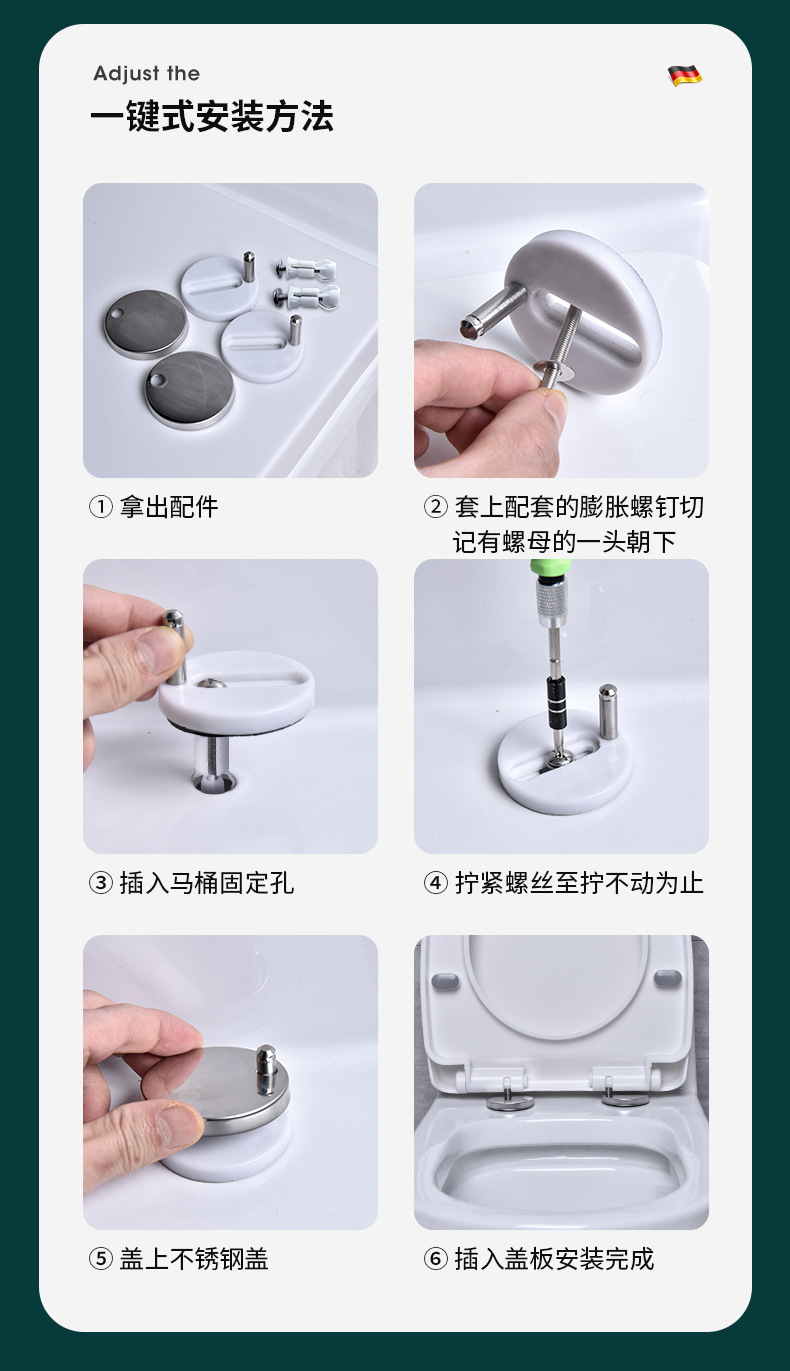 Adjust the

一键式安装方法

① 拿出配件

② 套上配套的膨胀螺钉切记有螺母的一头朝下

③ 插入马桶固定孔

④ 拧紧螺丝至拧不动为止

⑤ 盖上不锈钢盖

⑥ 插入盖板安装完成