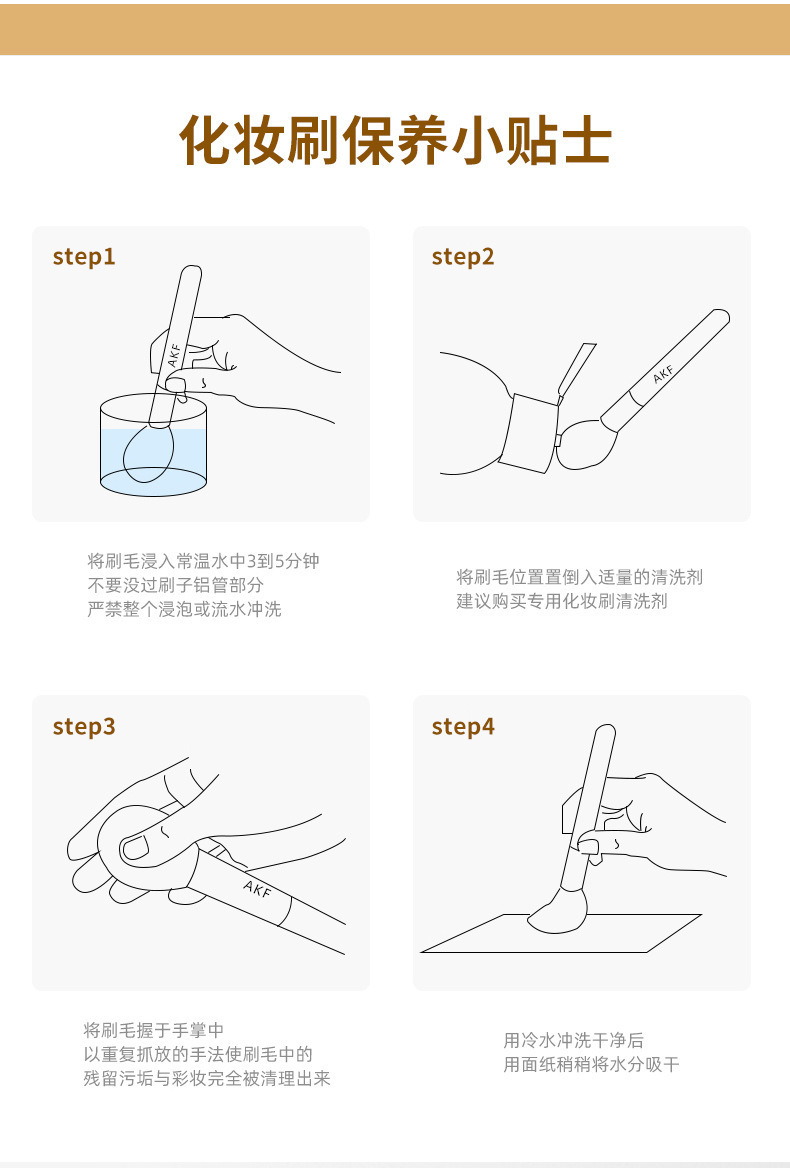 化妆刷保养小贴士

step1

AKF

将刷毛浸入常温水中3到5分钟
不要没过刷子铝管部分
严禁整个浸泡或流水冲洗

step2

AKF

将刷毛位置置倒入适量的清洗剂
建议购买专用化妆刷清洗剂

step3

AKF

将刷毛握于手掌中
以重复抓放的手法使刷毛中的
残留污垢与彩妆完全被清理出来

step4

用冷水冲洗干净后
用面纸稍稍将水分吸干