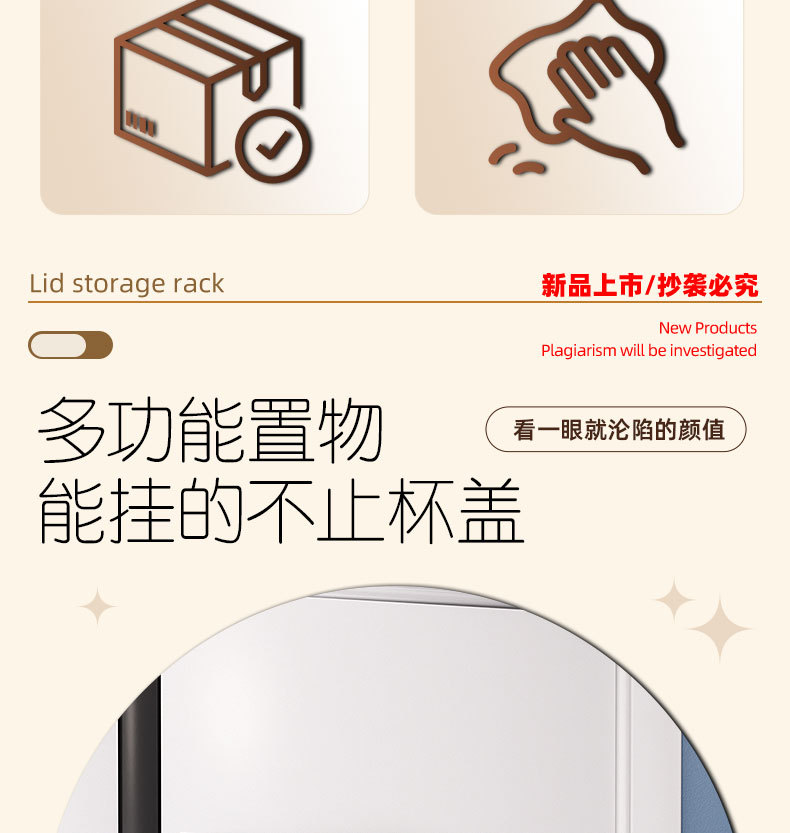 Lid storage rack

新品上市/抄袭必究

New Products
Plagiarism will be investigated

多功能置物
能挂的不止杯盖

看一眼就沦陷的颜值