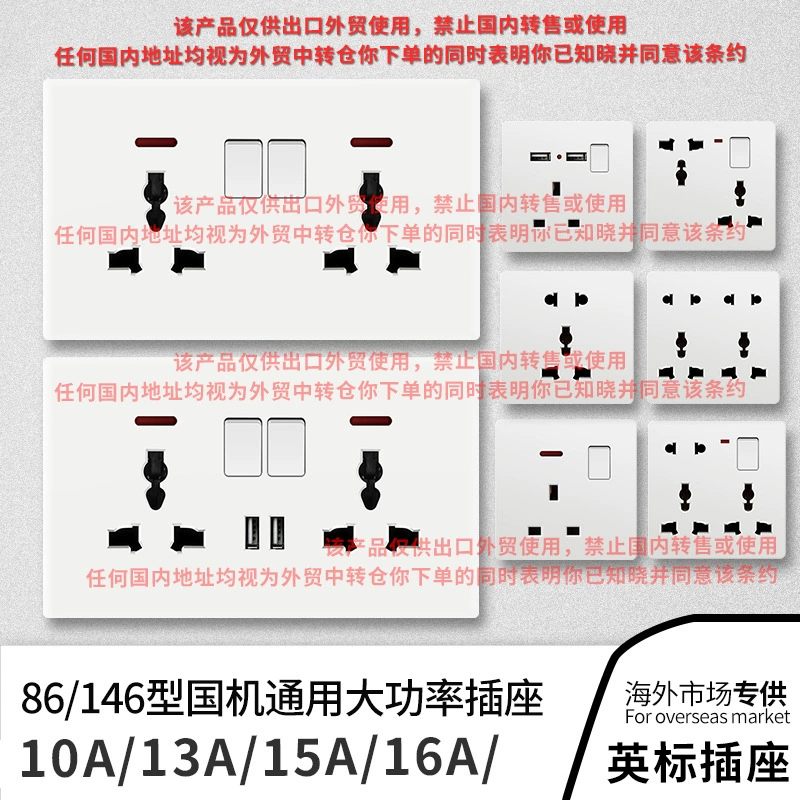 该产品仅供出口外贸使用，禁止国内转售或使用
任何国内地址均视为外贸中转仓你下单的同时表明你已知晓并同意该条约

该产品仅供出口外贸使用，禁止国内转售或使用
任何国内地址均视为外贸中转仓你下单的同时表明你已知晓并同意该条约

该产品仅供出口外贸使用，禁止国内转售或使用
任何国内地址均视为外贸中转仓你下单的同时表明你已知晓并同意该条约

该产品仅供出口外贸使用，禁止国内转售或使用
任何国内地址均视为外贸中转仓你下单的同时表明你已知晓并同意该条约

86/146型国机通用大功率插座
10A/13A/15A/16A/

海外市场专供
For overseas market
英标插座