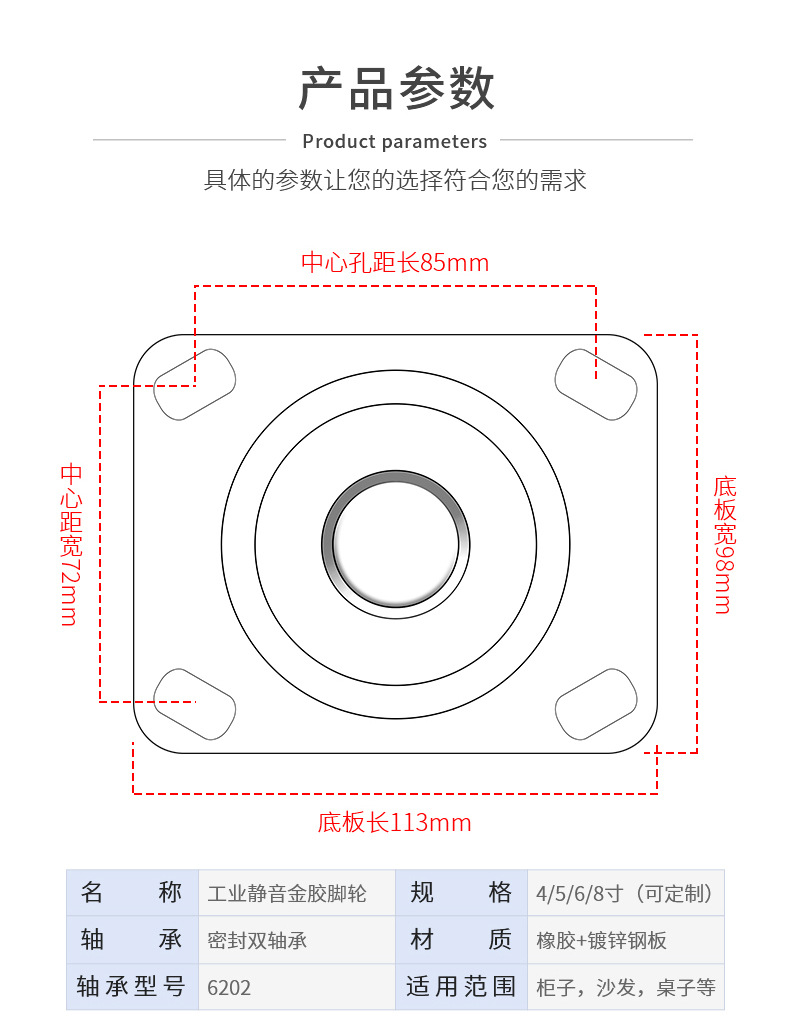 产品参数

Product parameters

具体的参数让您的选择符合您的需求

中心孔距长85mm

中心距宽72mm

底板宽98mm

底板长113mm

| 名　　称 | 工业静音金胶脚轮 | 规　　格 | 4/5/6/8寸（可定制） |
|---|---|---|---|
| 轴　　承 | 密封双轴承 | 材　　质 | 橡胶+镀锌钢板 |
| 轴承型号 | 6202 | 适用范围 | 柜子，沙发，桌子等 |