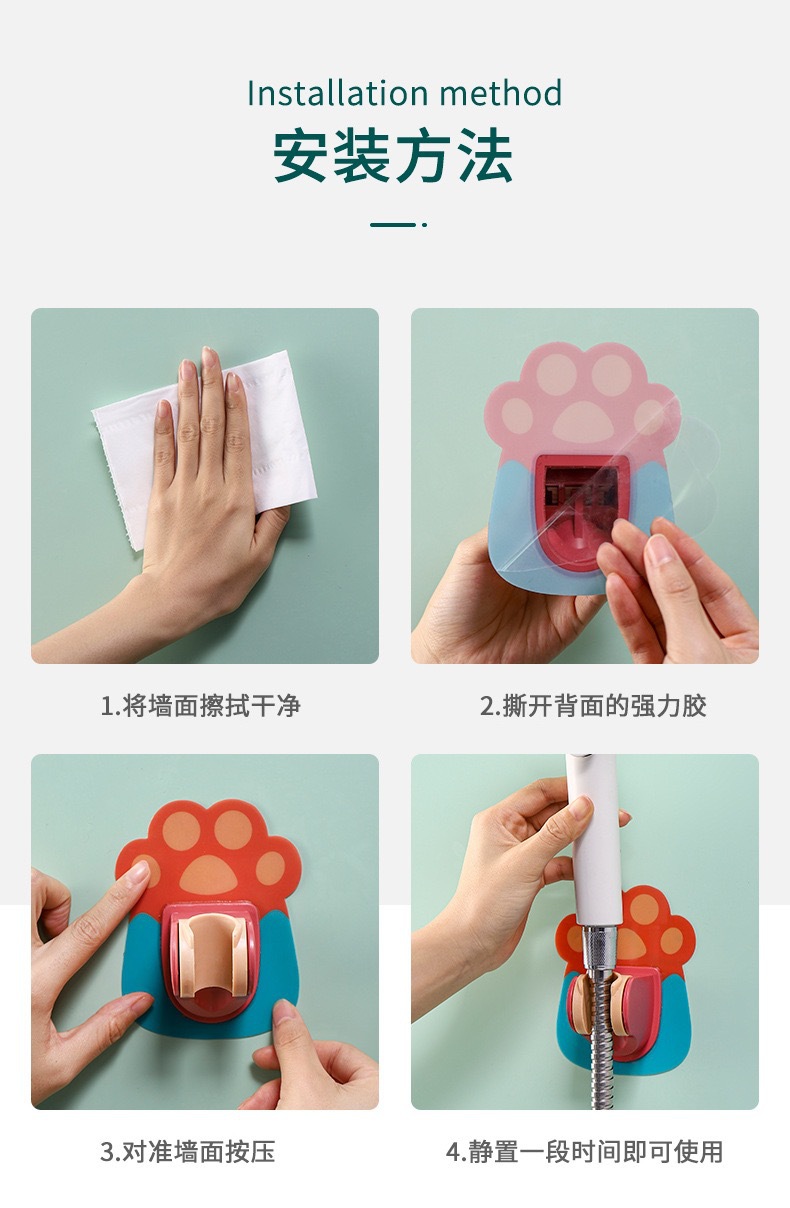 Installation method
安装方法

1.将墙面擦拭干净

2.撕开背面的强力胶

3.对准墙面按压

4.静置一段时间即可使用