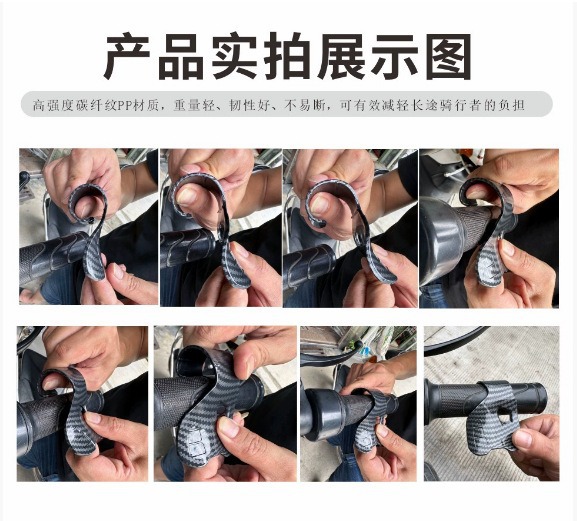 产品实拍展示图

高强度碳纤纹PP材质，重量轻、韧性好、不易断，可有效减轻长途骑行者的负担