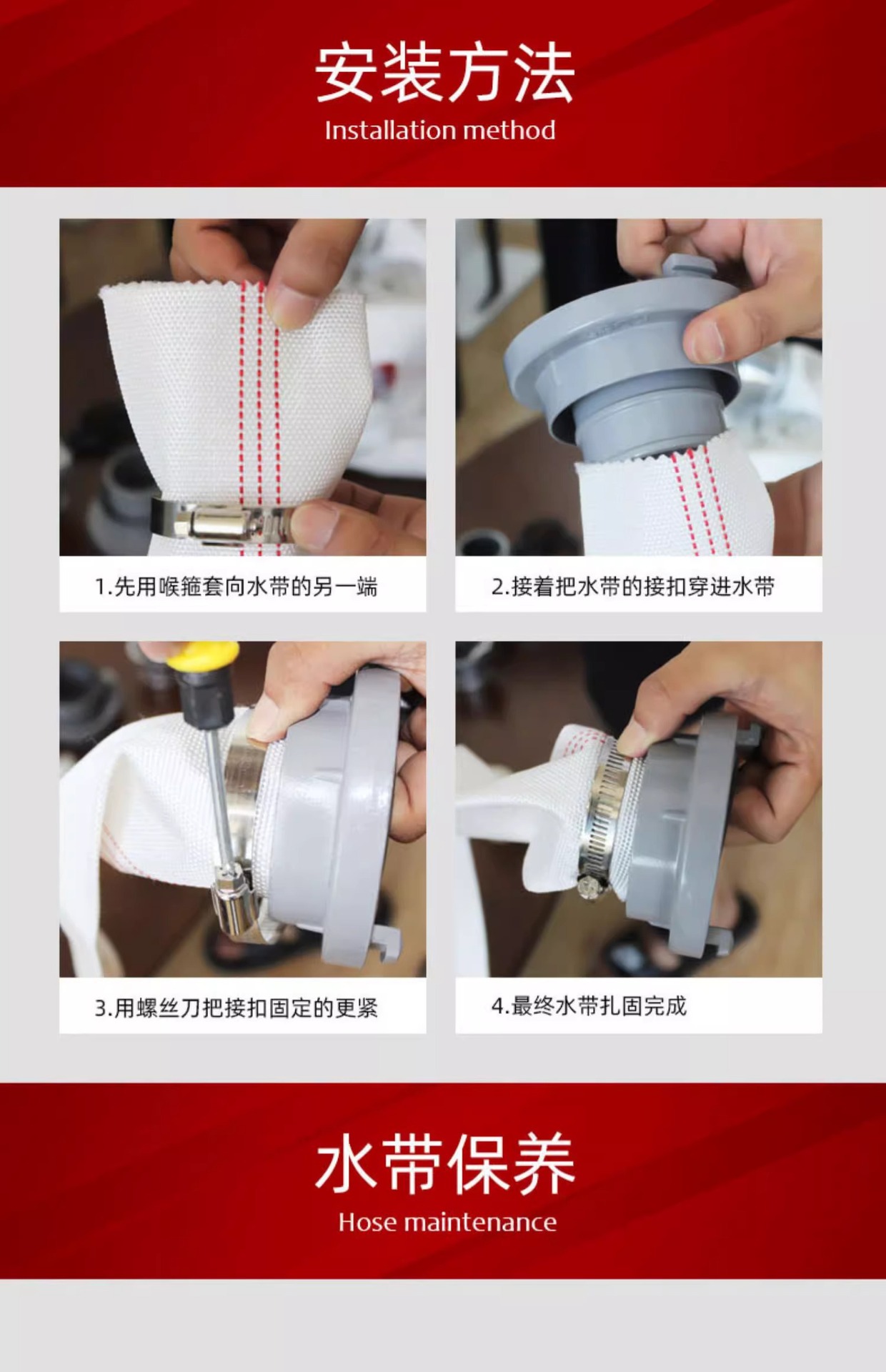 安装方法
Installation method

1.先用喉箍套向水带的另一端

2.接着把水带的接扣穿进水带

3.用螺丝刀把接扣固定的更紧

4.最终水带扎固完成

水带保养
Hose maintenance