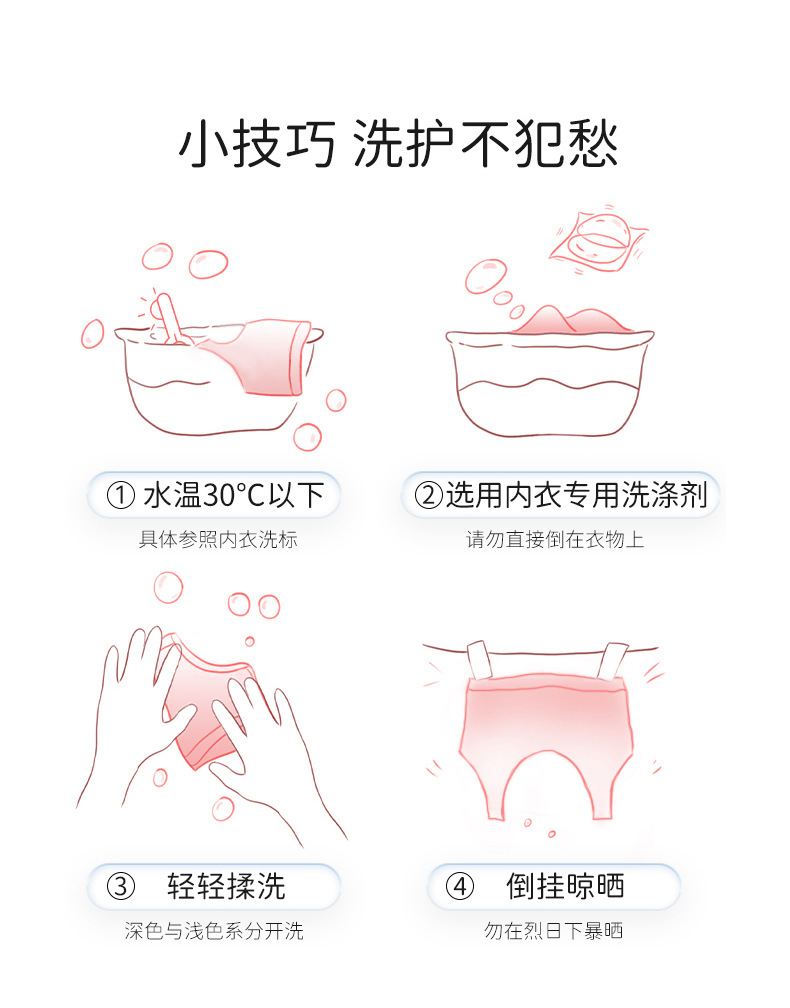 小技巧 洗护不犯愁

① 水温30°C以下

具体参照内衣洗标

②选用内衣专用洗涤剂

请勿直接倒在衣物上

③ 轻轻揉洗

深色与浅色系分开洗

④ 倒挂晾晒

勿在烈日下暴晒