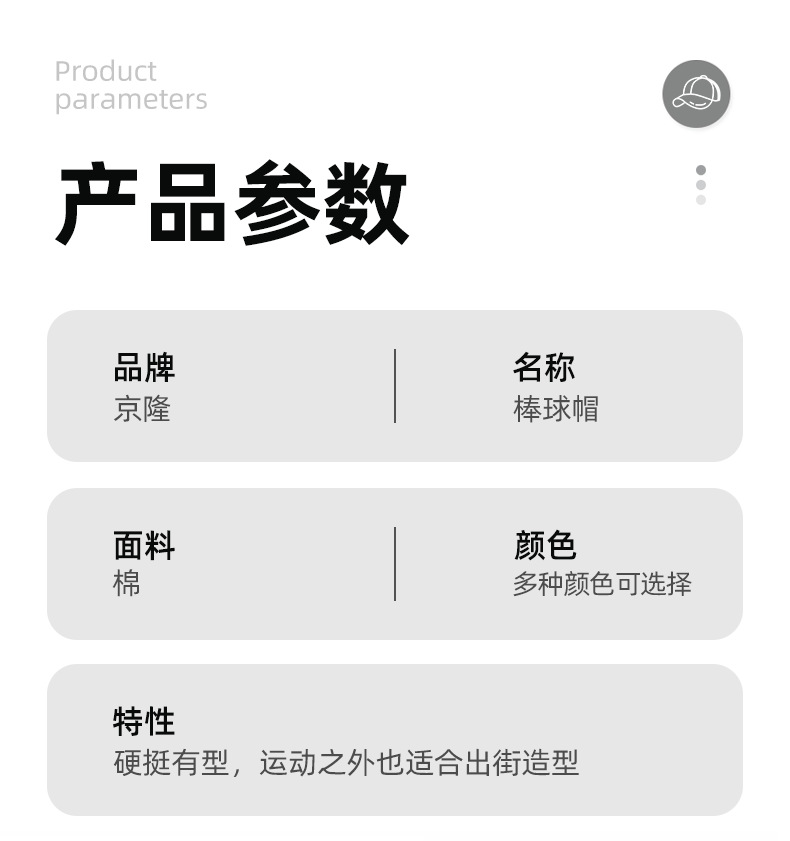 Product
parameters

产品参数

品牌
京隆

名称
棒球帽

面料
棉

颜色
多种颜色可选择

特性
硬挺有型，运动之外也适合出街造型