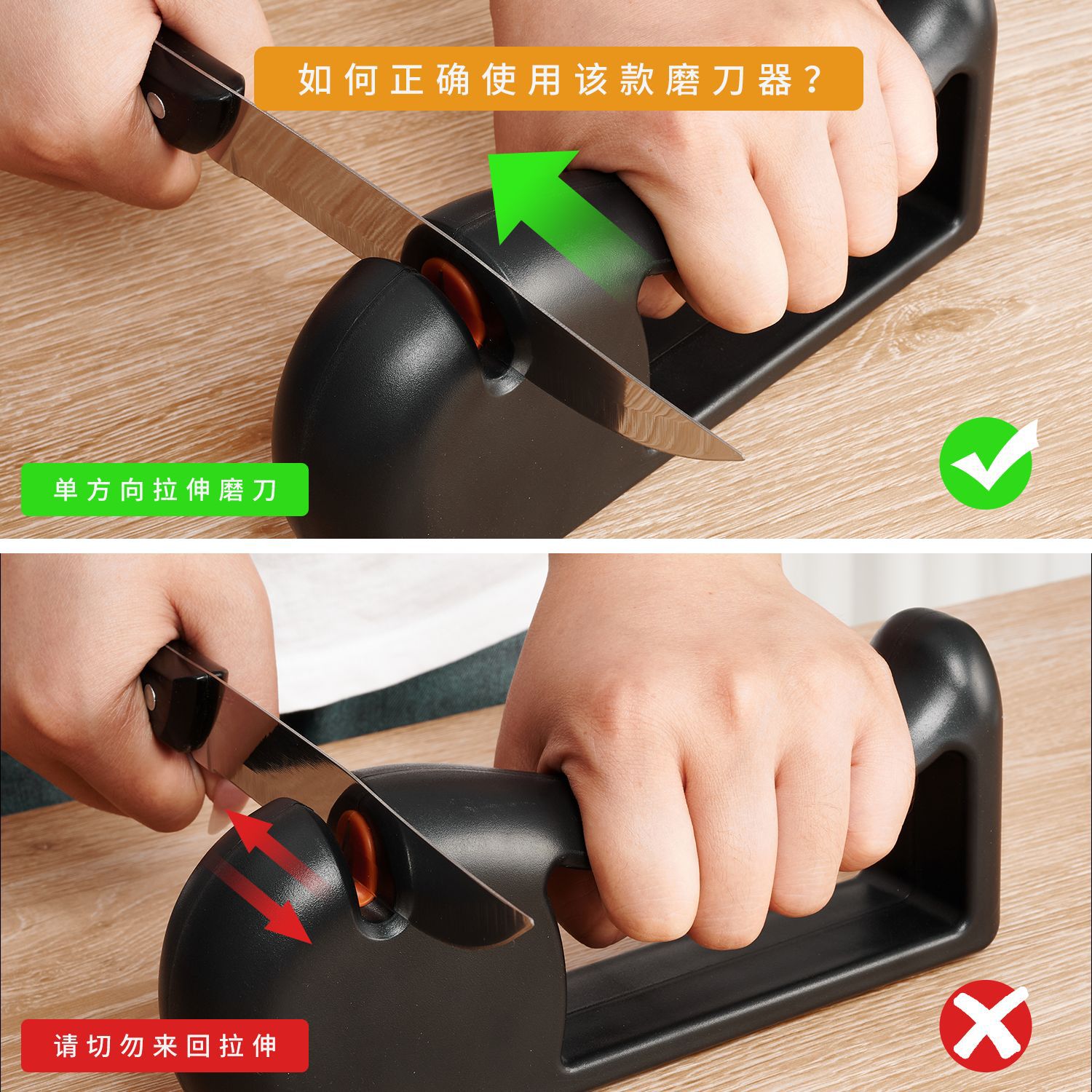 如何正确使用该款磨刀器？

单方向拉伸磨刀

请切勿来回拉伸