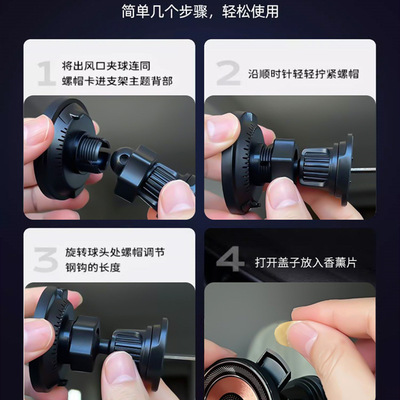 简单几个步骤，轻松使用

1 将出风口夹球连同螺帽卡进支架主题背部

2 沿顺时针轻轻拧紧螺帽

3 旋转球头处螺帽调节钢钩的长度

4 打开盖子放入香薰片