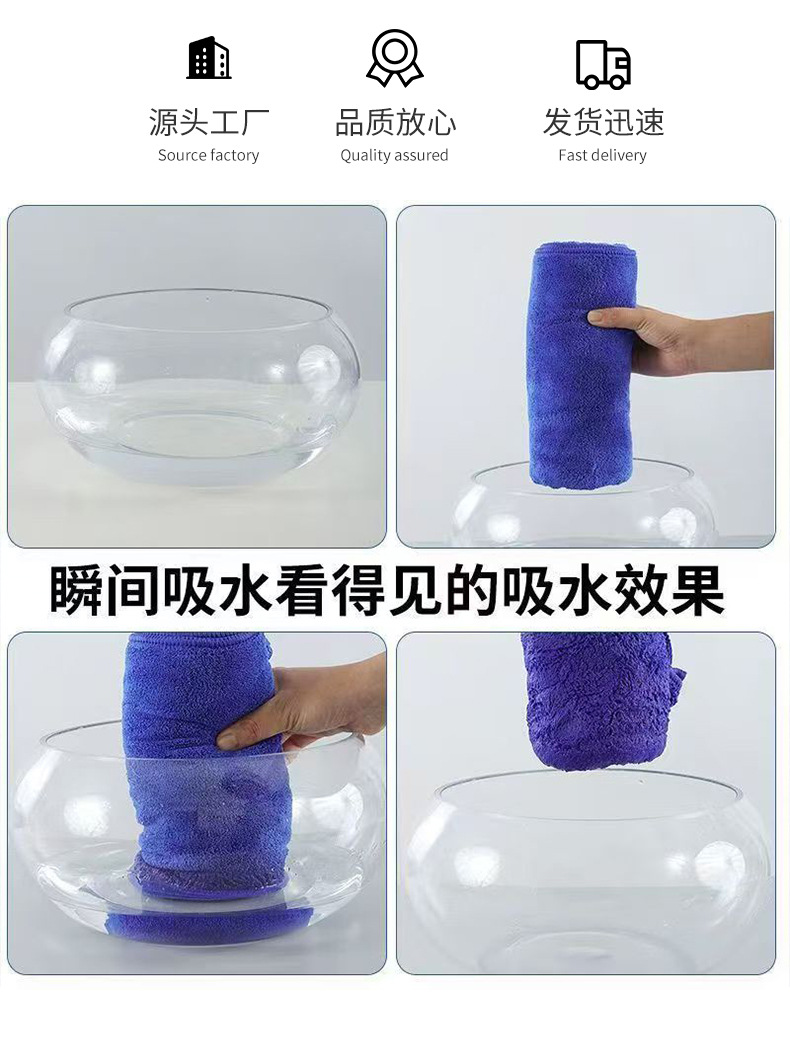 源头工厂
Source factory

品质放心
Quality assured

发货迅速
Fast delivery

瞬间吸水看得见的吸水效果