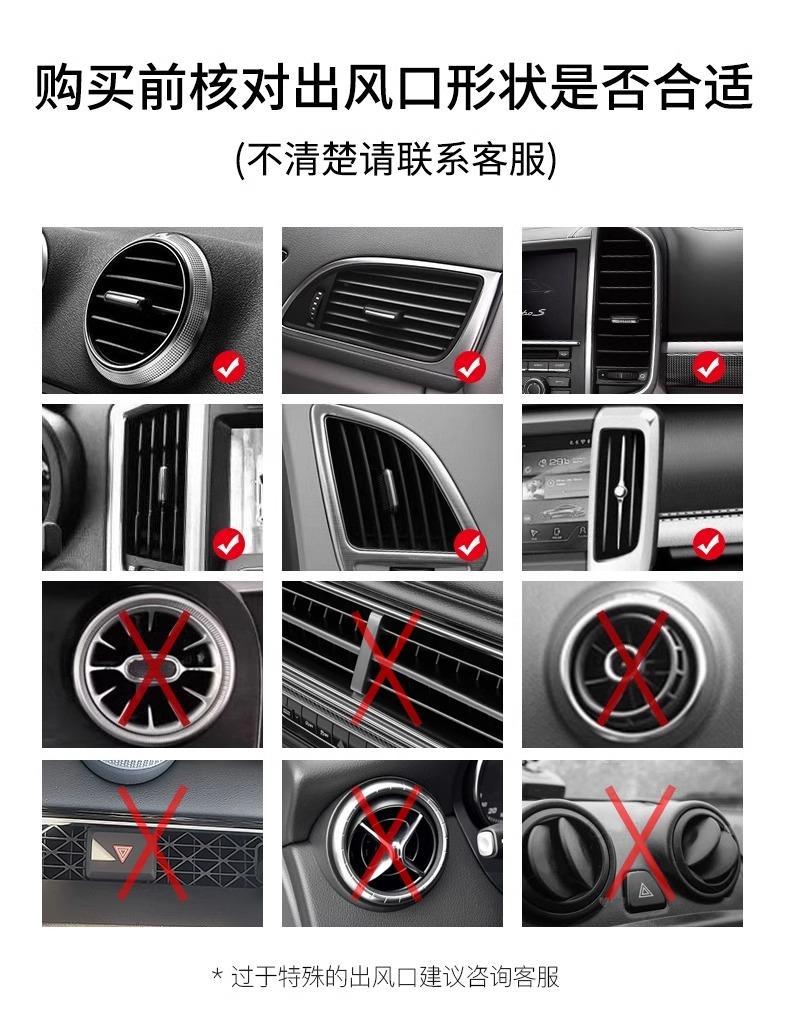 购买前核对出风口形状是否合适

(不清楚请联系客服)

* 过于特殊的出风口建议咨询客服