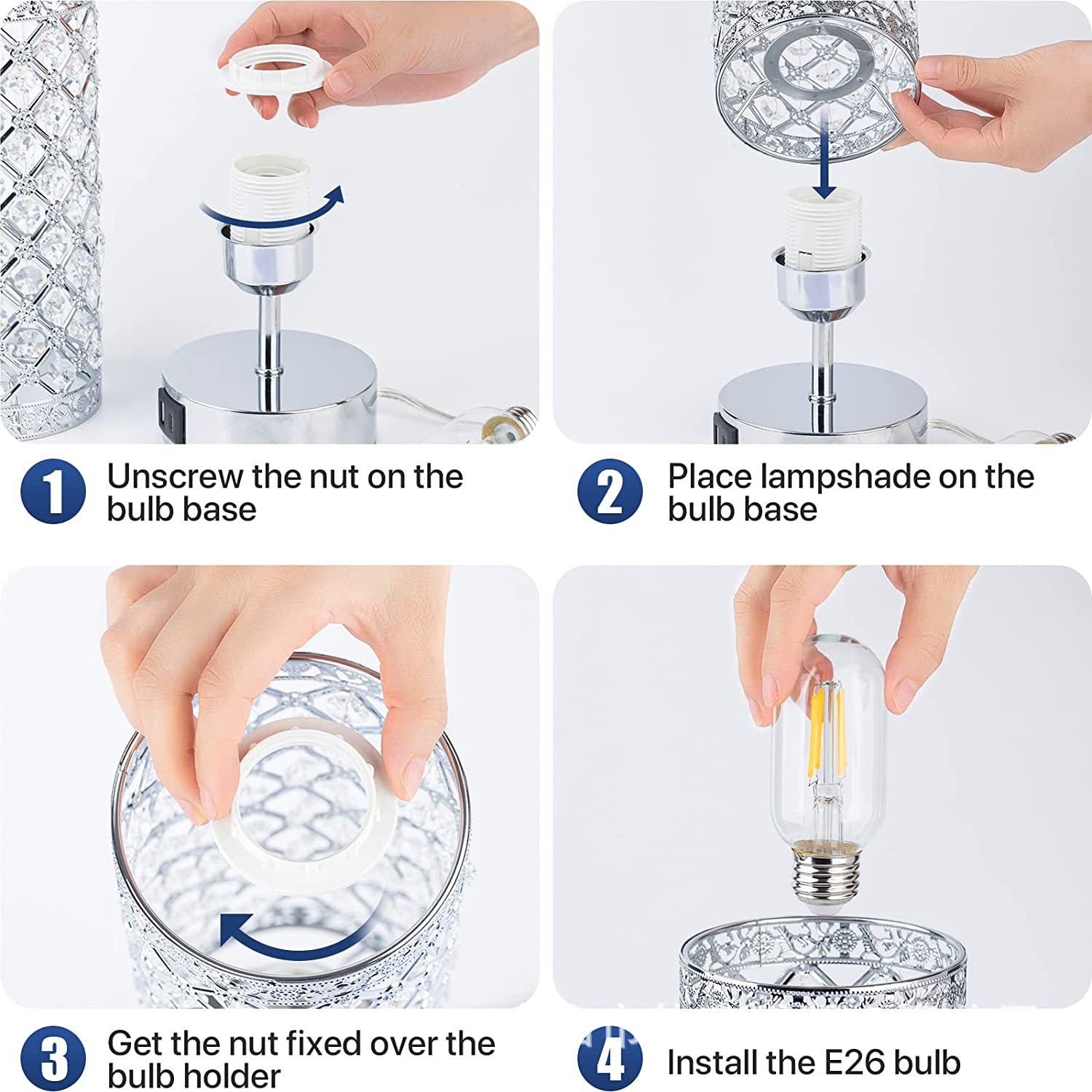 1 Unscrew the nut on the bulb base

2 Place lampshade on the bulb base

3 Get the nut fixed over the bulb holder

4 Install the E26 bulb