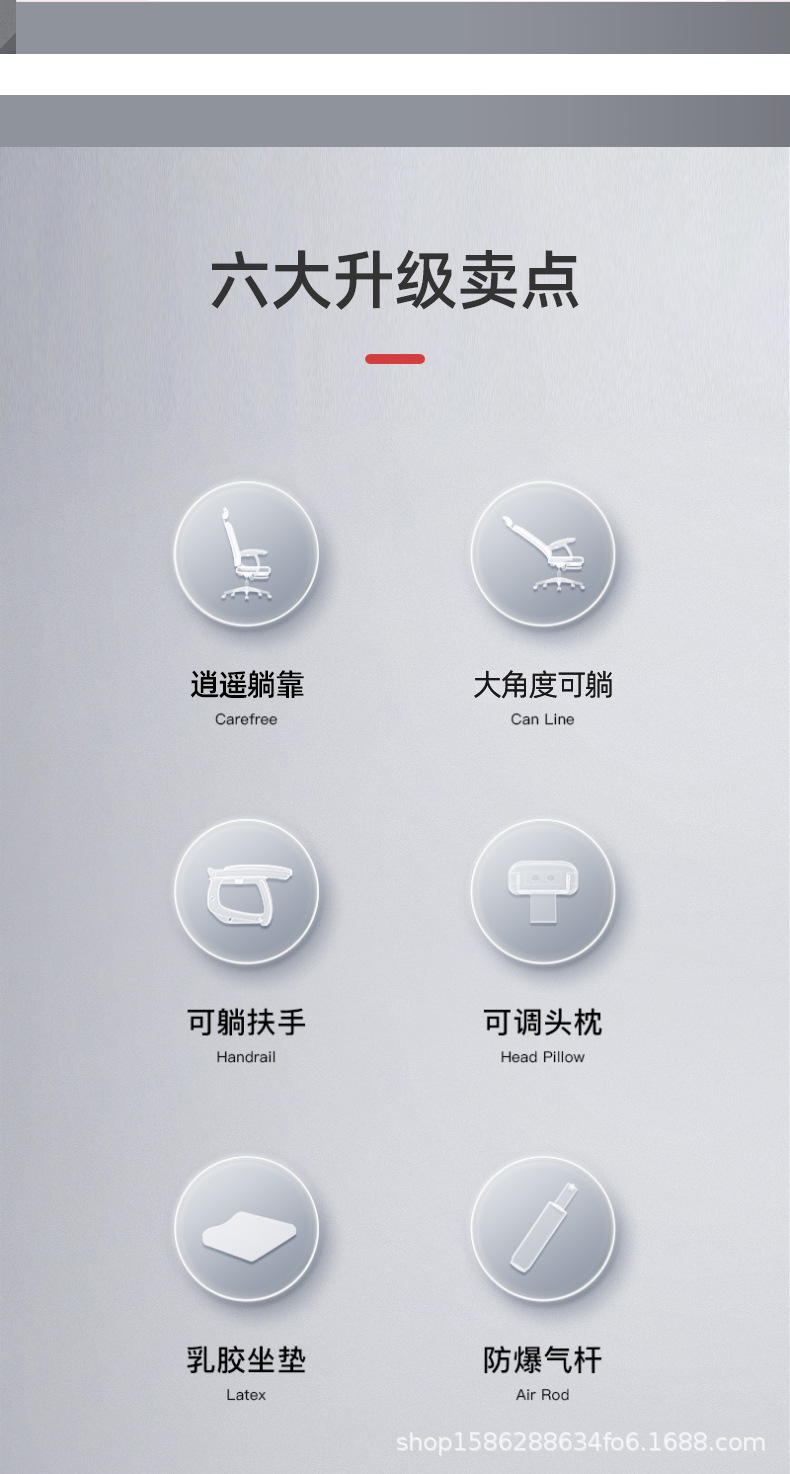 六大升级卖点

逍遥躺靠
Carefree

大角度可躺
Can Line

可躺扶手
Handrail

可调头枕
Head Pillow

乳胶坐垫
Latex

防爆气杆
Air Rod

shop1586288634fo6.1688.com