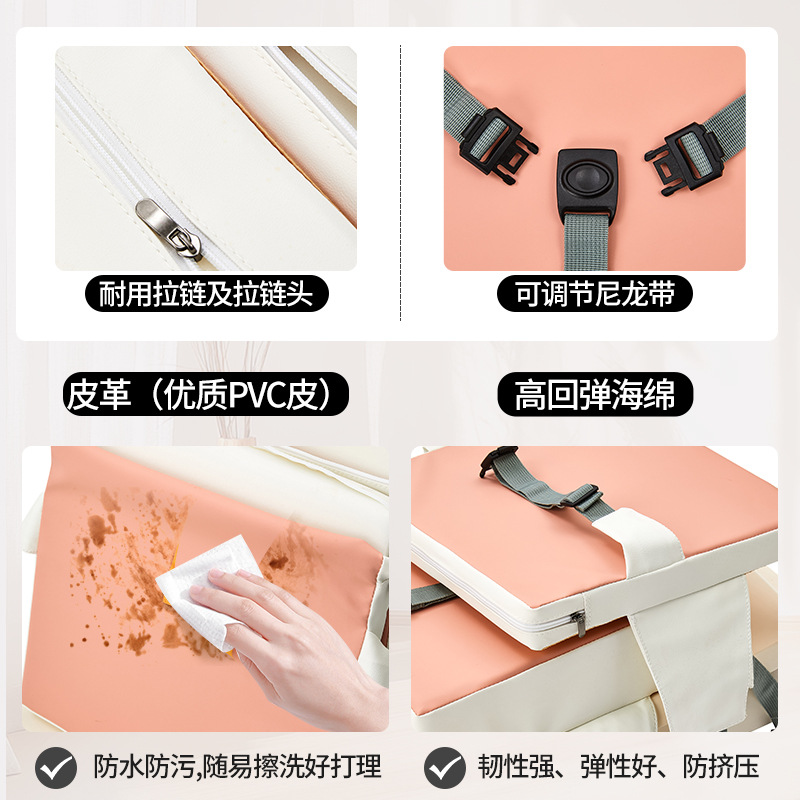 耐用拉链及拉链头

可调节尼龙带

皮革（优质PVC皮）

高回弹海绵

防水防污,随易擦洗好打理

韧性强、弹性好、防挤压