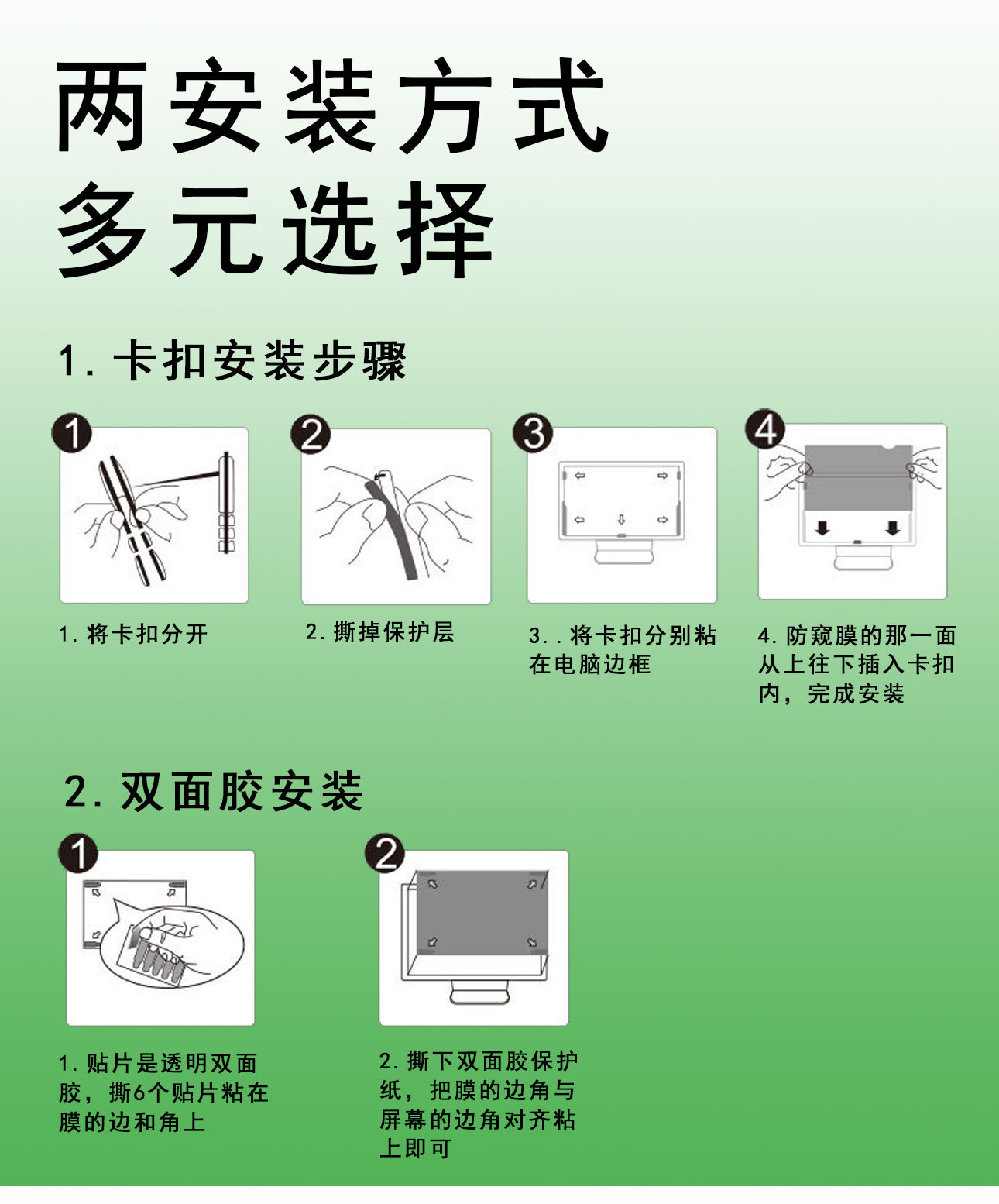 两安装方式
多元选择

1. 卡扣安装步骤

1

2

3

4

1. 将卡扣分开

2. 撕掉保护层

3. . 将卡扣分别粘在电脑边框

4. 防窥膜的那一面从上往下插入卡扣内，完成安装

2. 双面胶安装

1

2

1. 贴片是透明双面胶，撕6个贴片粘在膜的边和角上

2. 撕下双面胶保护纸，把膜的边角与屏幕的边角对齐粘上即可