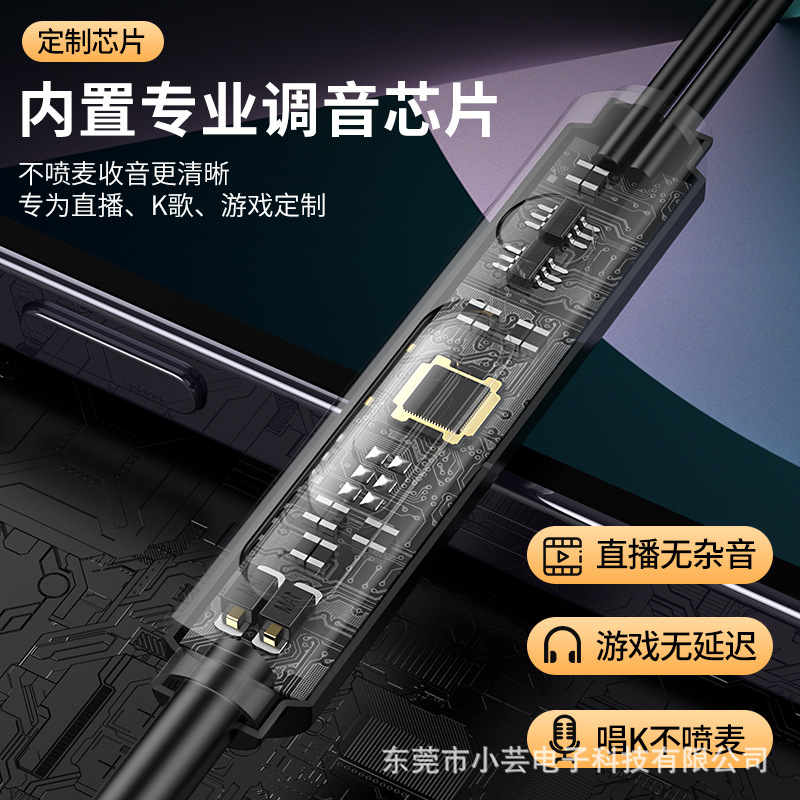 定制芯片

内置专业调音芯片

不喷麦收音更清晰
专为直播、K歌、游戏定制

直播无杂音

游戏无延迟

唱K不喷麦

东莞市小芸电子科技有限公司