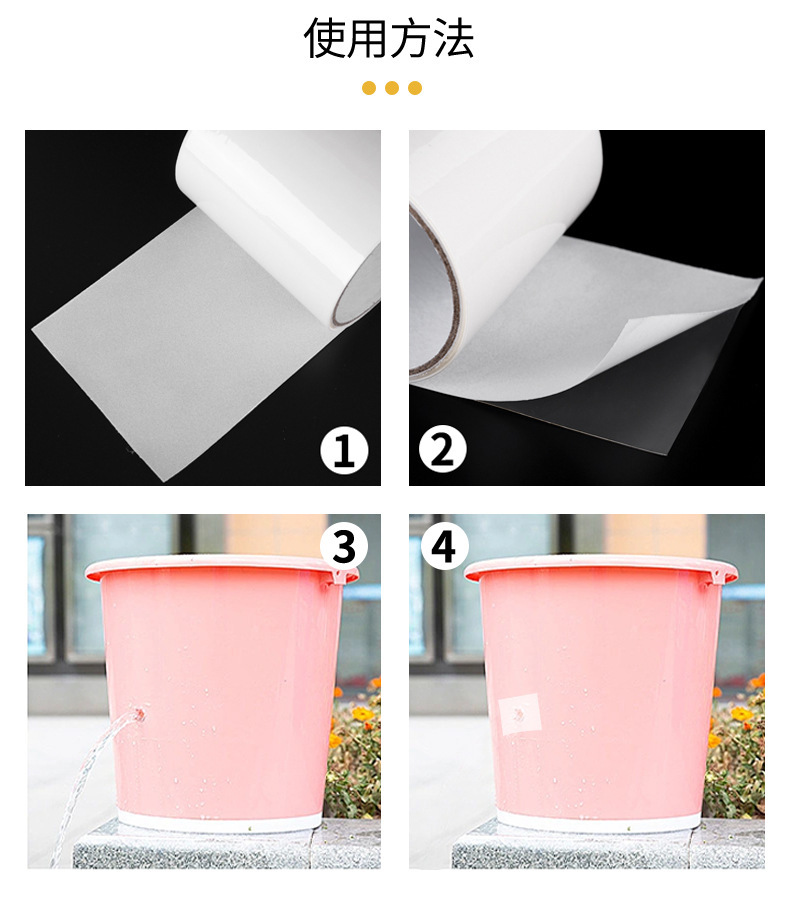 使用方法

1

2

3

4