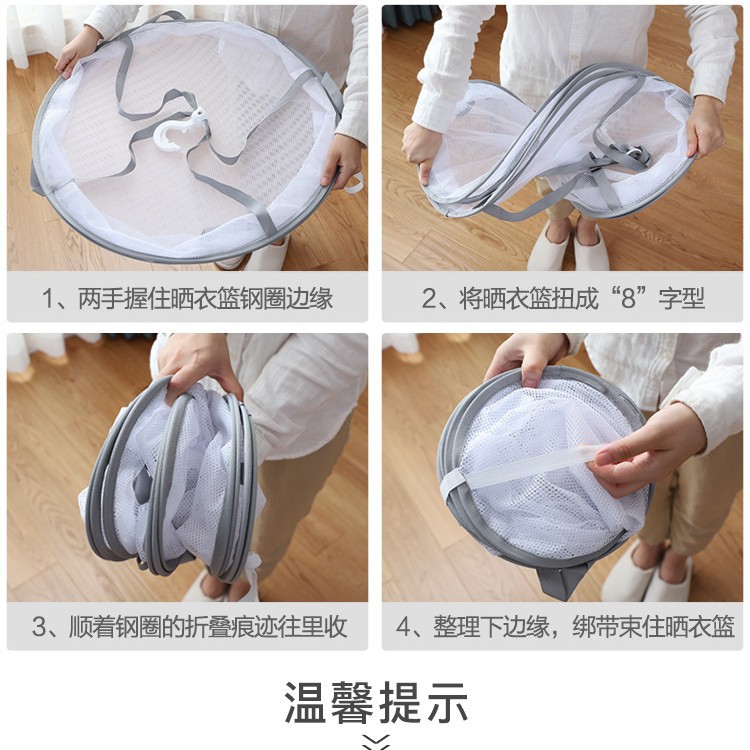 1、两手握住晒衣篮钢圈边缘

2、将晒衣篮扭成“8”字型

3、顺着钢圈的折叠痕迹往里收

4、整理下边缘，绑带束住晒衣篮

温馨提示