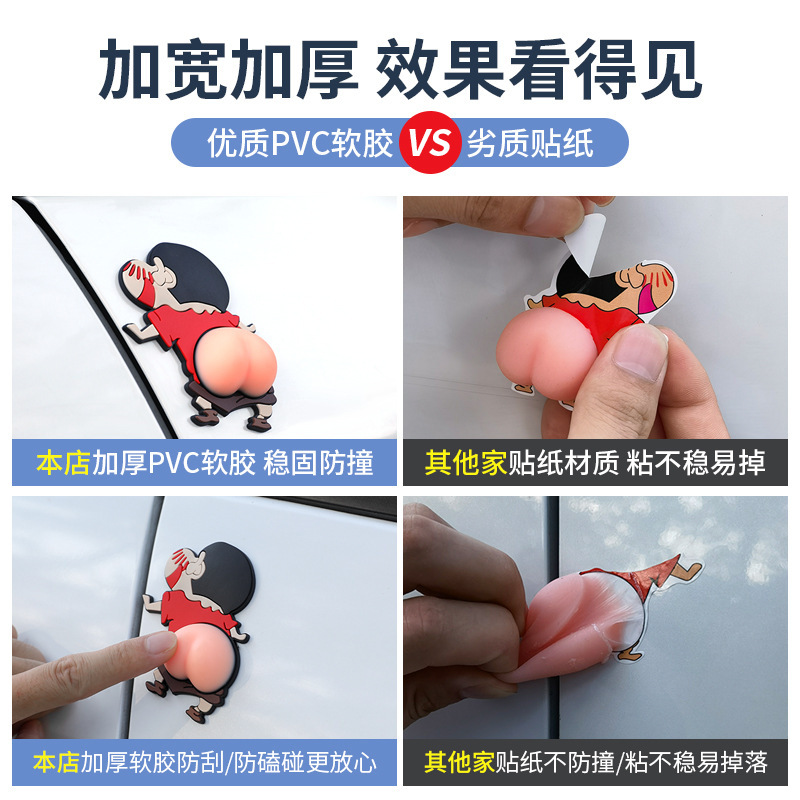 加宽加厚 效果看得见

优质PVC软胶 VS 劣质贴纸

本店加厚PVC软胶 稳固防撞

其他家贴纸材质 粘不稳易掉

本店加厚软胶防刮/防磕碰更放心

其他家贴纸不防撞/粘不稳易掉落