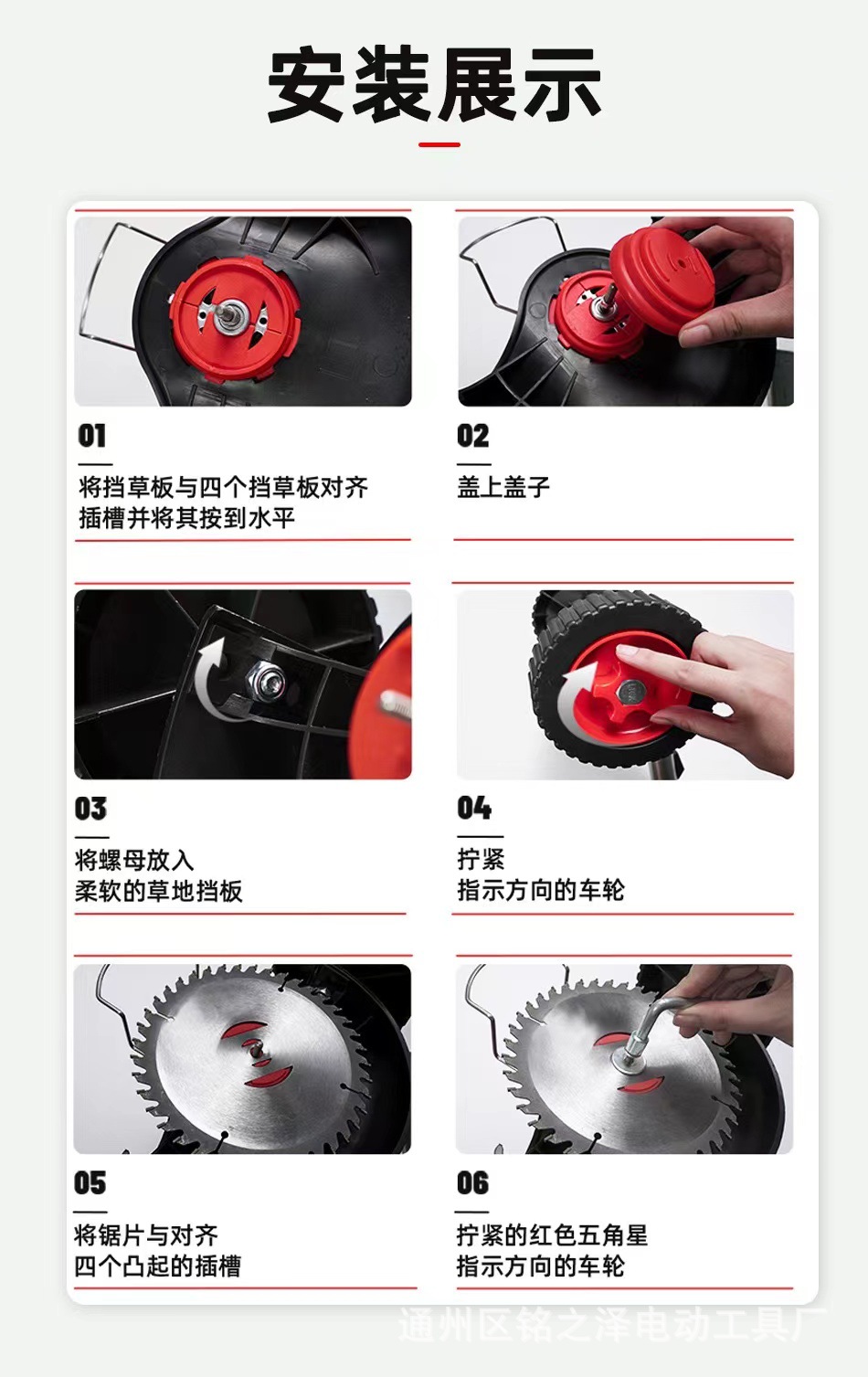 安装展示

01

将挡草板与四个挡草板对齐插槽并将其按到水平

02

盖上盖子

03

将螺母放入柔软的草地挡板

04

拧紧指示方向的车轮

05

将锯片与对齐四个凸起的插槽

06

拧紧的红色五角星指示方向的车轮

通州区铭之泽电动工具厂