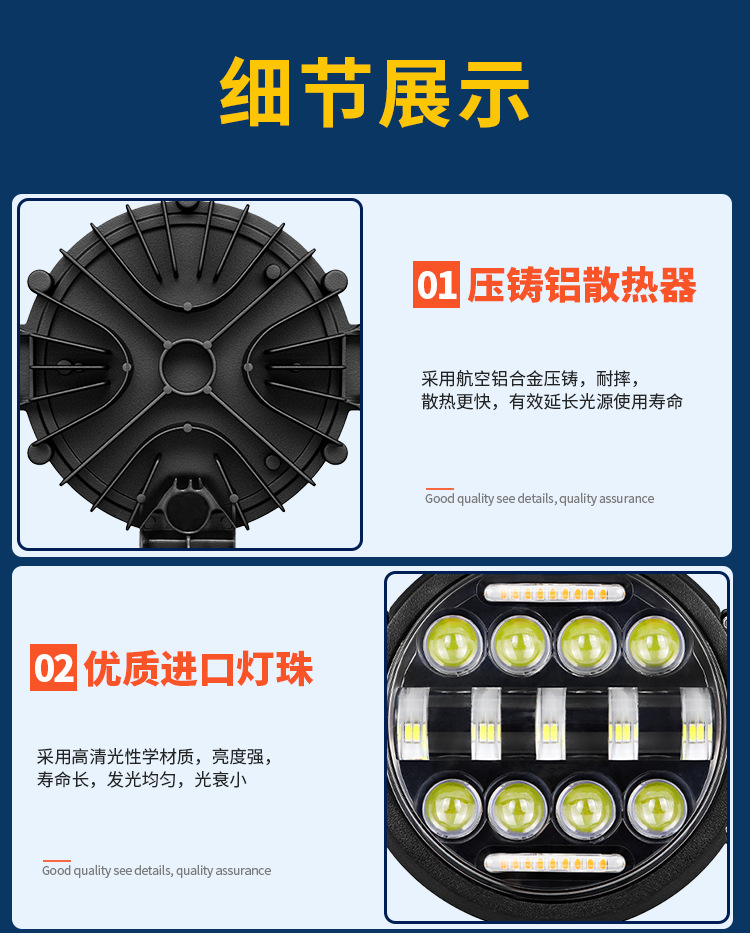 细节展示

01 压铸铝散热器

采用航空铝合金压铸，耐摔，散热更快，有效延长光源使用寿命

Good quality see details, quality assurance

02 优质进口灯珠

采用高清光性学材质，亮度强，寿命长，发光均匀，光衰小

Good quality see details, quality assurance