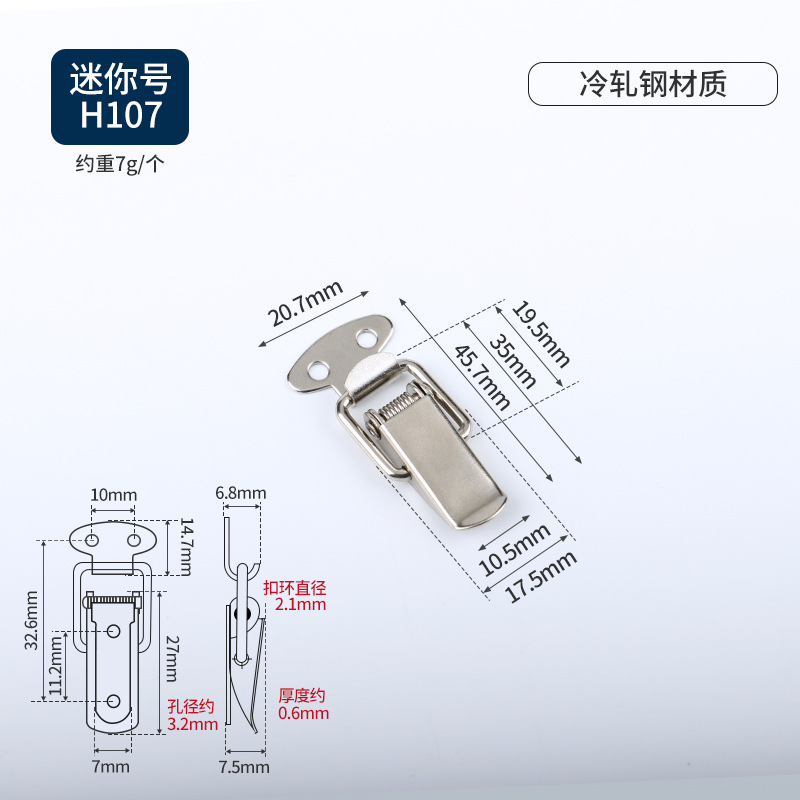 迷你号
H107

约重7g/个

冷轧钢材质

20.7mm
19.5mm
35mm
45.7mm
10.5mm
17.5mm

10mm
14.7mm
32.6mm
11.2mm
27mm
孔径约
3.2mm
7mm

6.8mm
扣环直径
2.1mm
厚度约
0.6mm
7.5mm