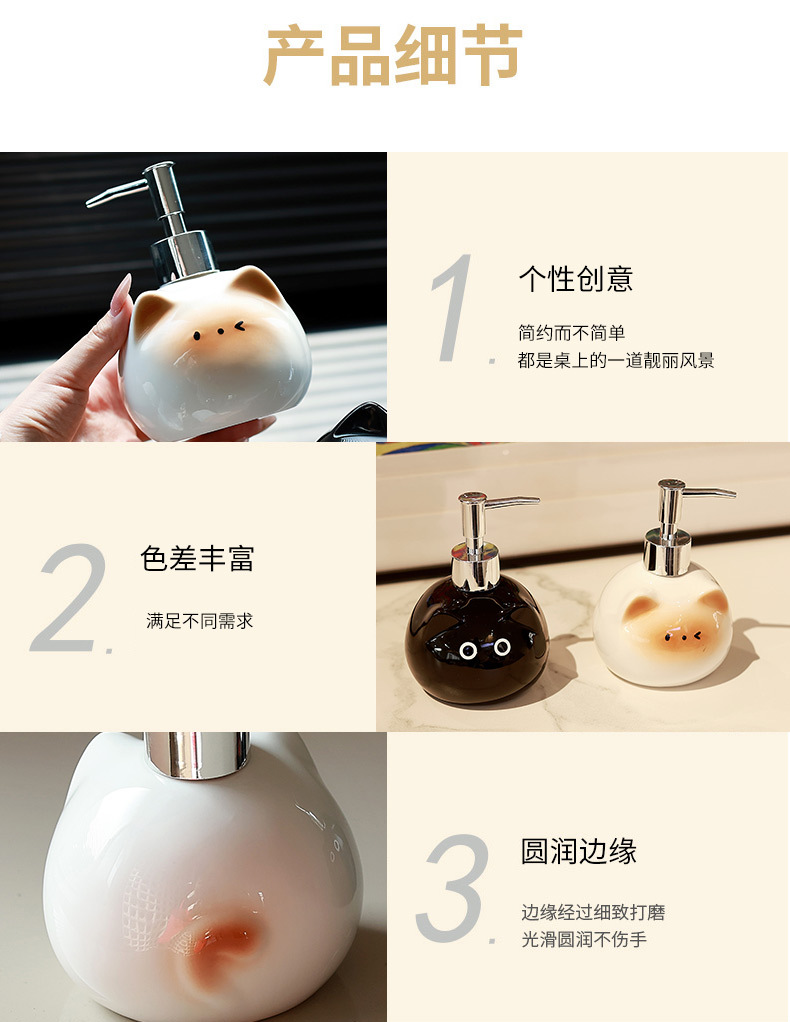 产品细节

1.
个性创意
简约而不简单
都是桌上的一道靓丽风景

2.
色差丰富
满足不同需求

3.
圆润边缘
边缘经过细致打磨
光滑圆润不伤手